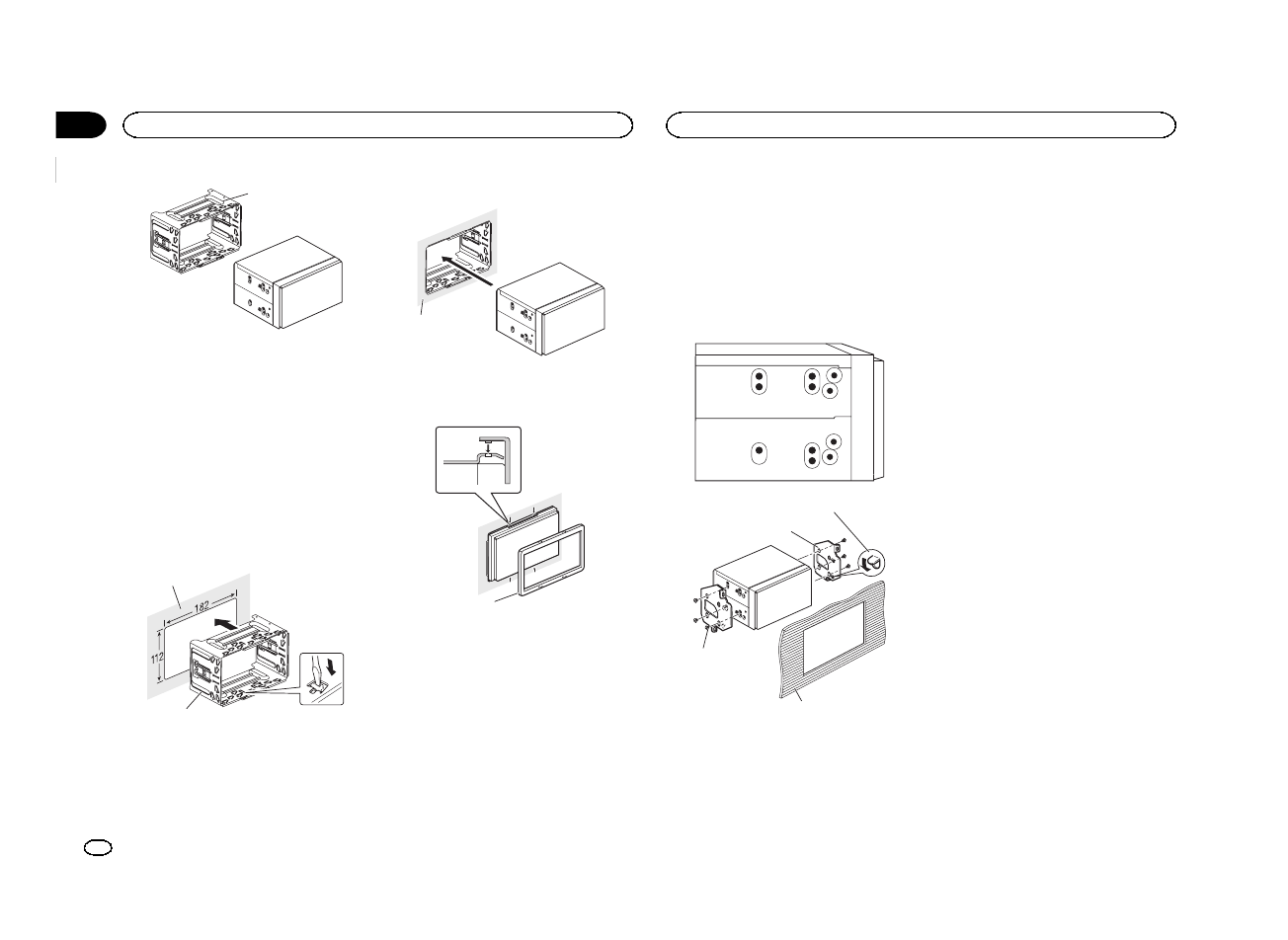 182

112