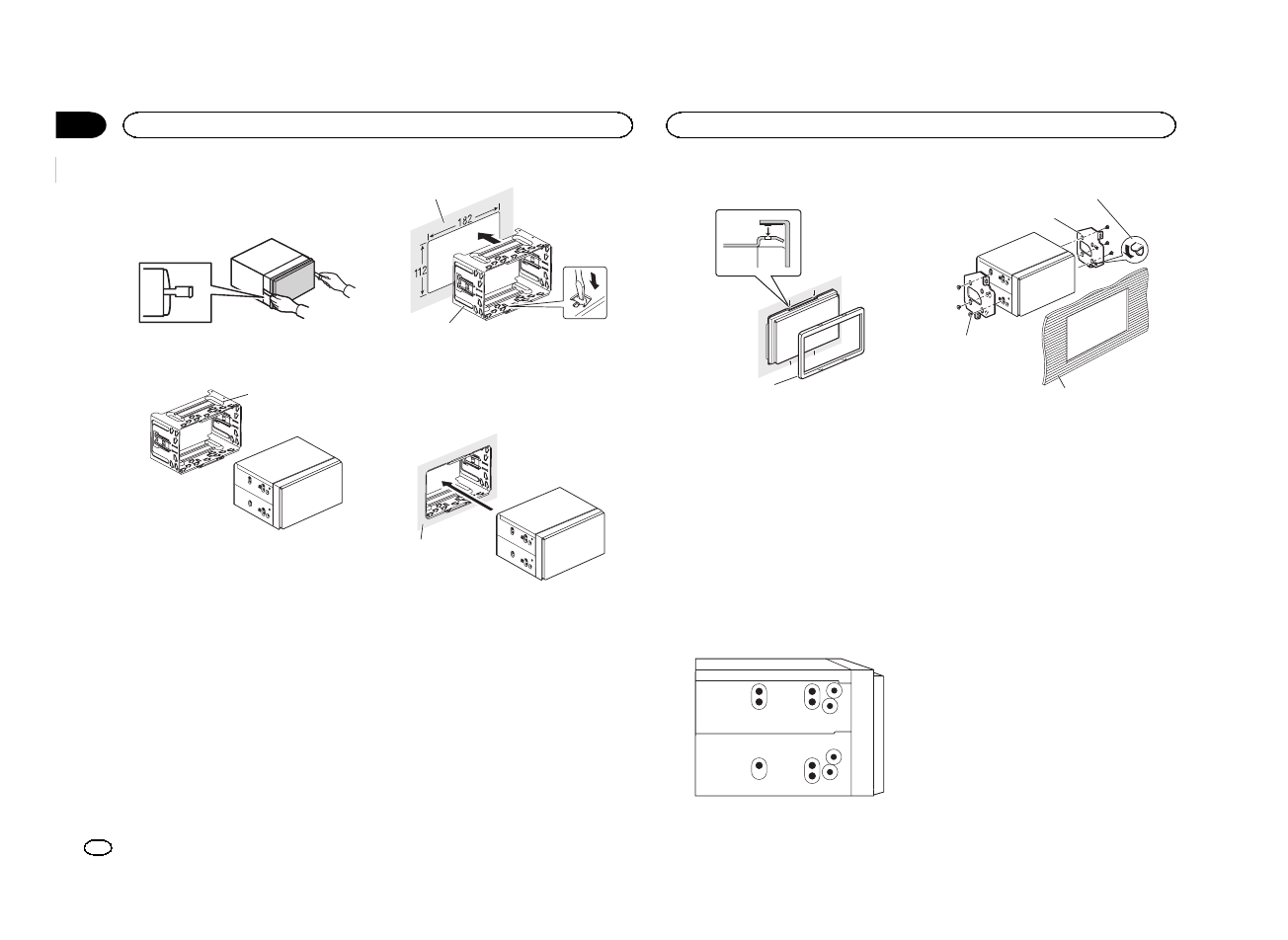 182

112