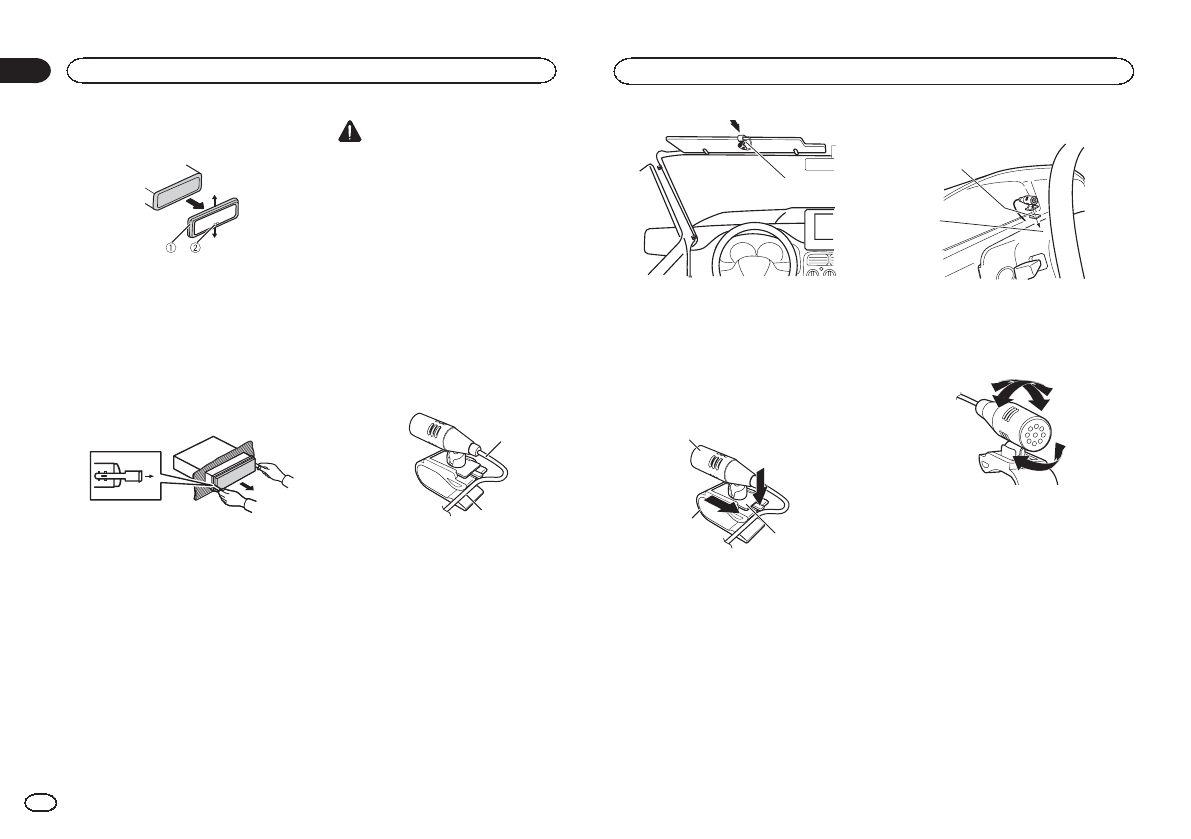 ①  ②