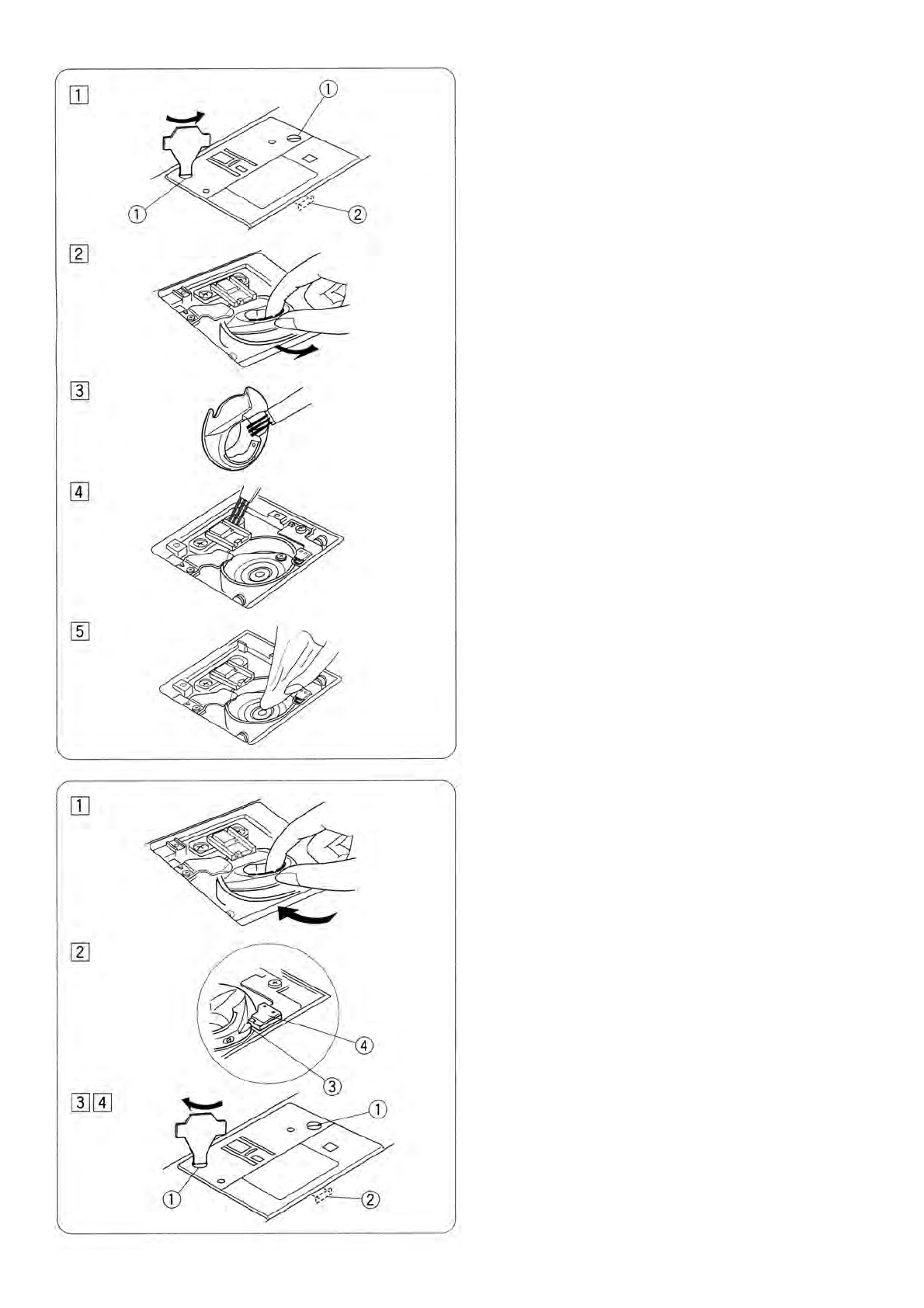 1
①
①
②
2
3
4
5

1
2
④
③
3 4
①
①
②