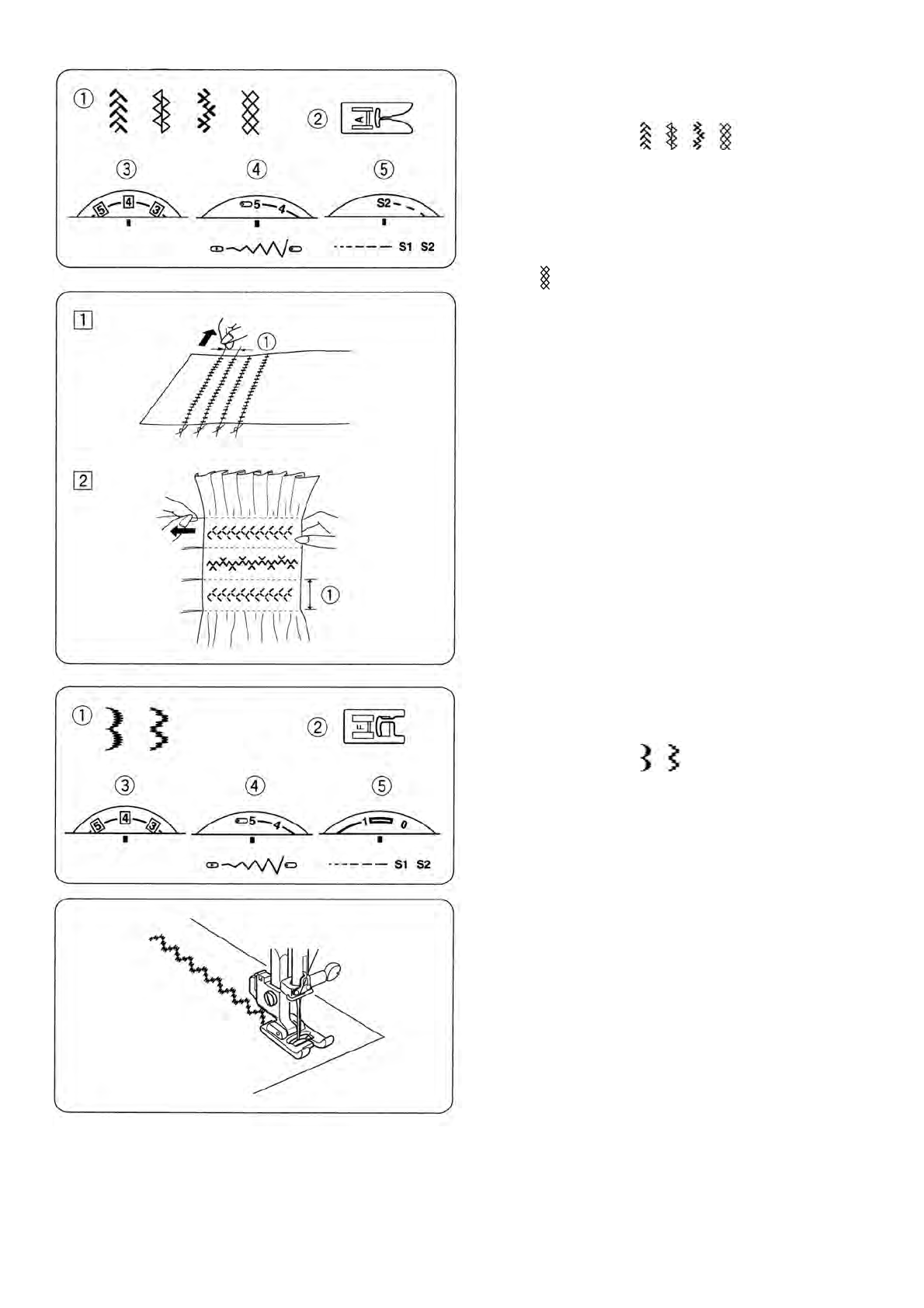 ① ② A ③ ④ ⑤ 5 4 3 5 4 S2 S1 S2

1 ① 2 ①

① ② F ③ ④ ⑤ 5 4 3 5 4 1 0 S1 S2