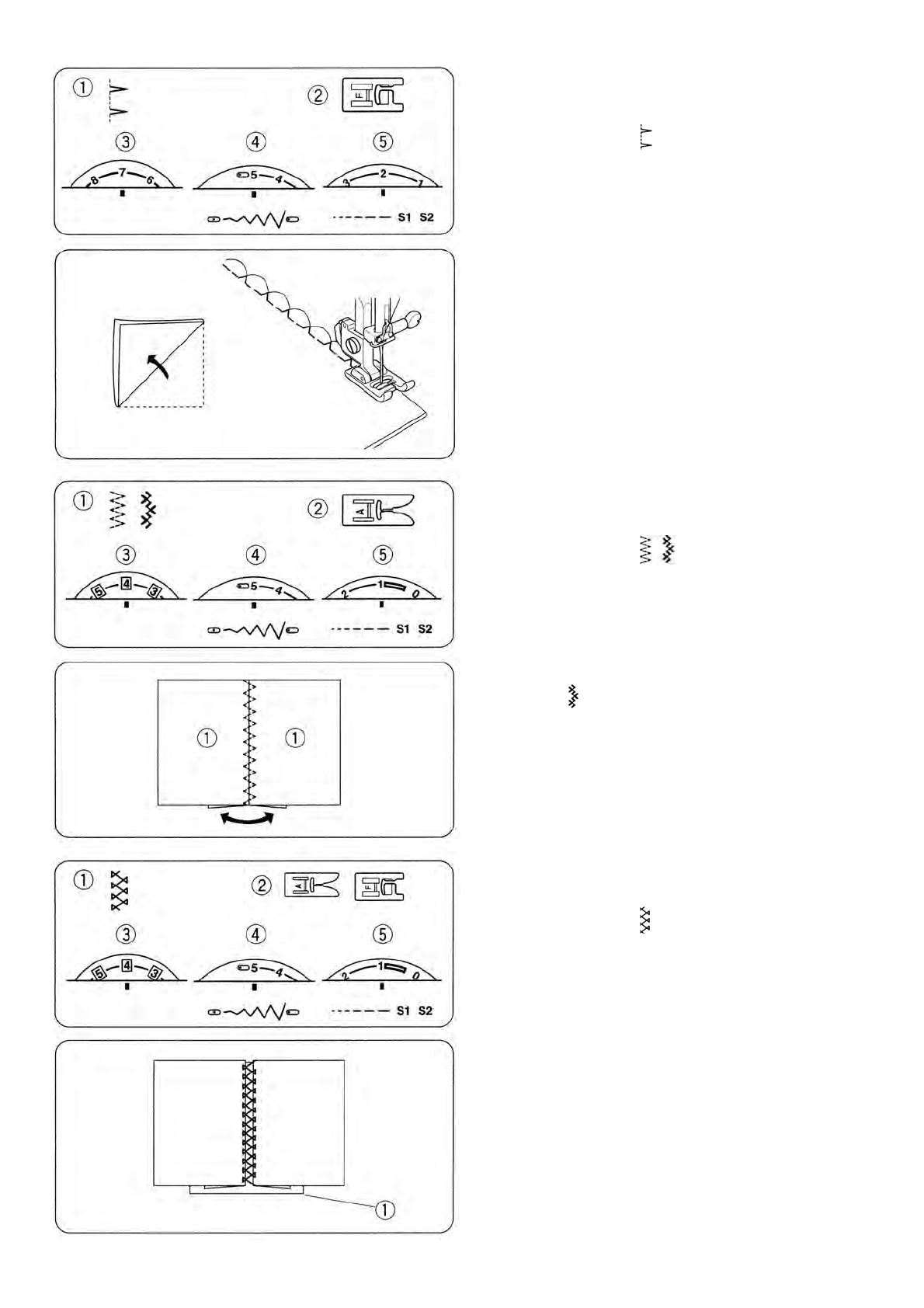 ①
②
F
③ ④ ⑤
8 7 6
5 4
3 2 1
S1 S2

①
②
A
③ ④ ⑤
5 4 3
5 4
2 1 0
S1 S2

① ①

①
②
A
F
③ ④ ⑤
5 4 3
5 4
2 1 0
S1 S2

①