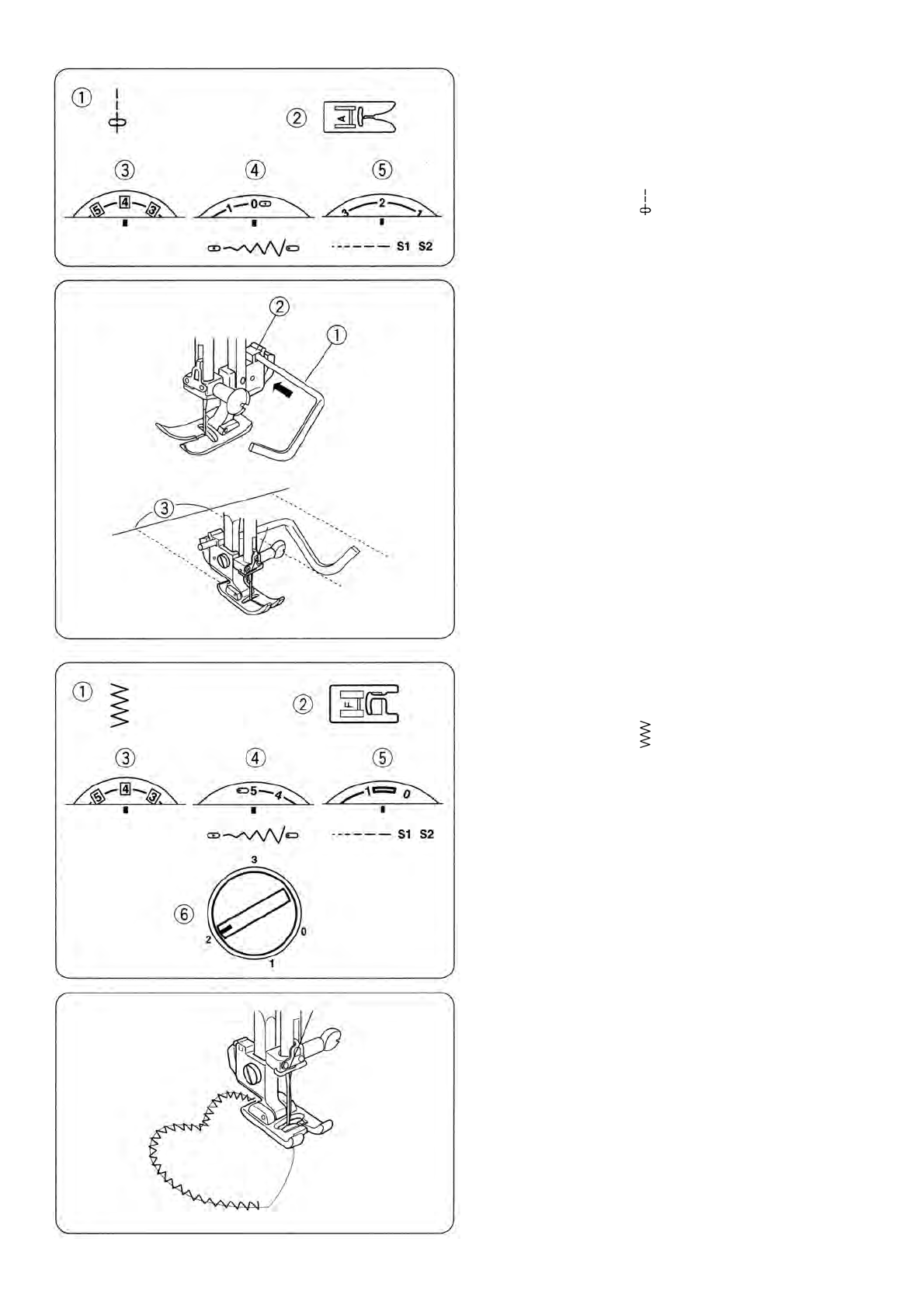 ①

②

A

③ ④ ⑤

5 4 3

1 0

3 2 1

S1 S2

②

①

③

①

②

F

③ ④ ⑤

5 4 3

5 4

1 0

S1 S2

3

⑥

2

0

1