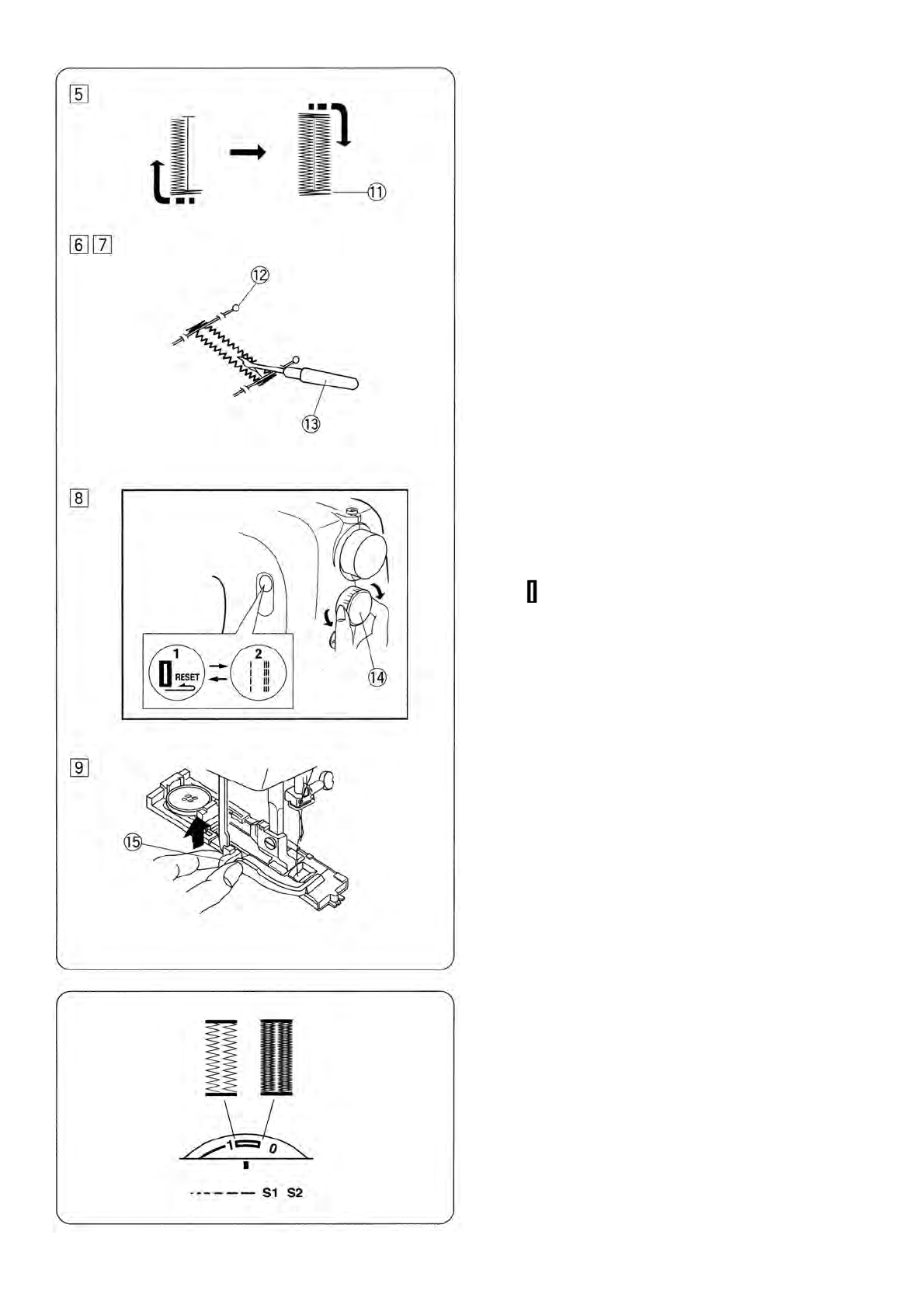 5

⑪

6 7

⑫

⑬

8

1

RESET

2

⑭

9

⑮

1

0

S1 S2