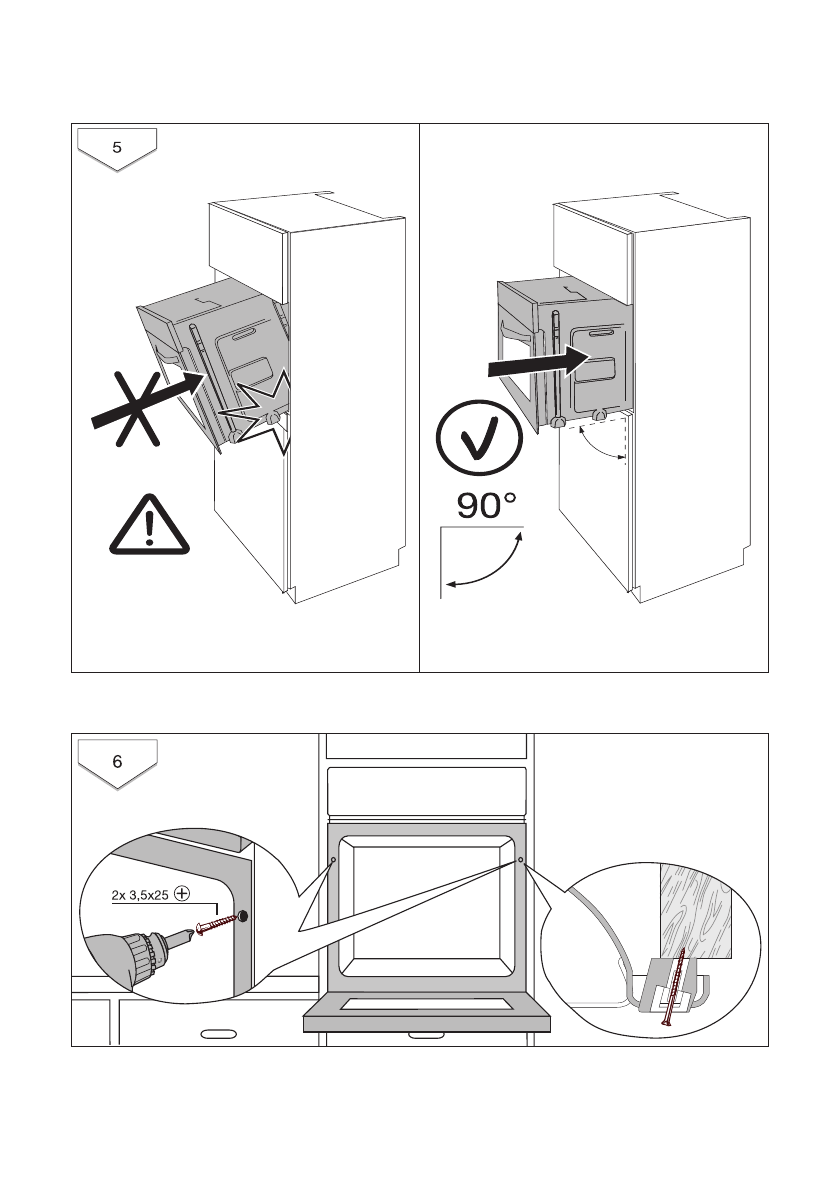 5

90°

6

2x 3,5x25