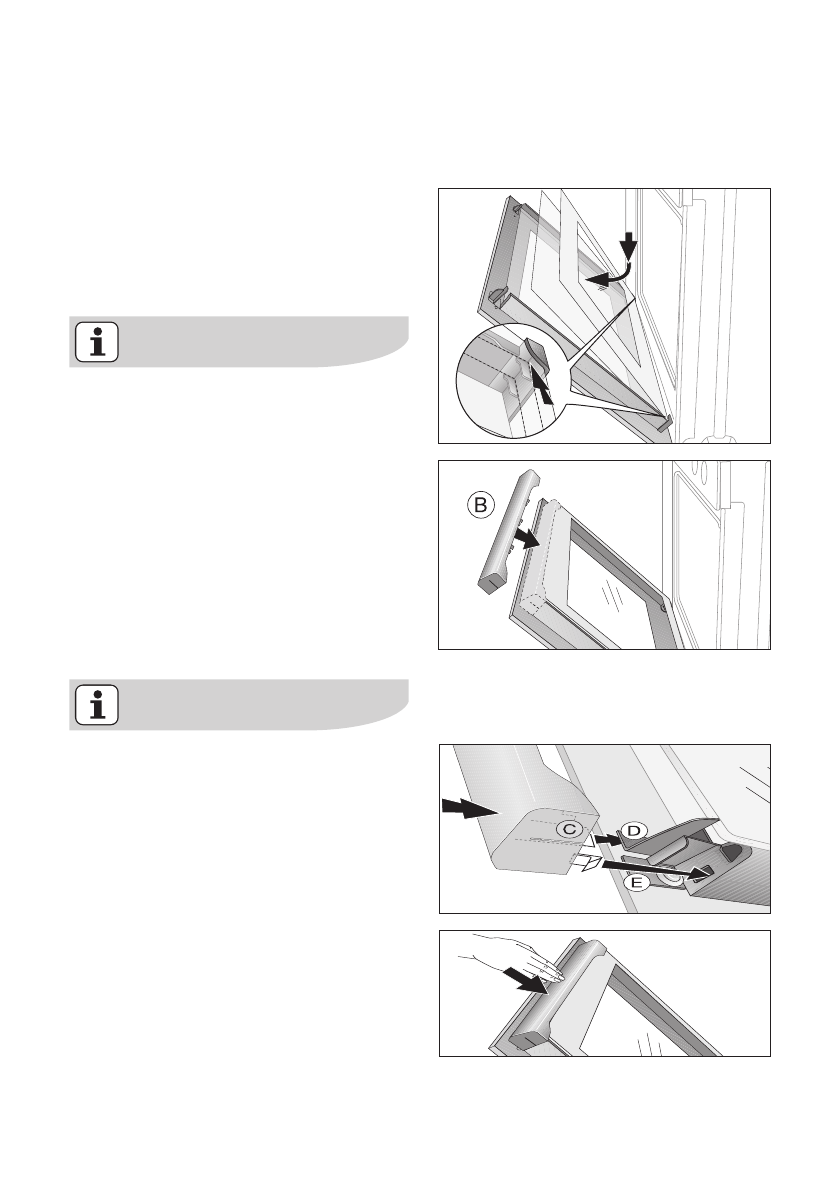 B

C

D

E