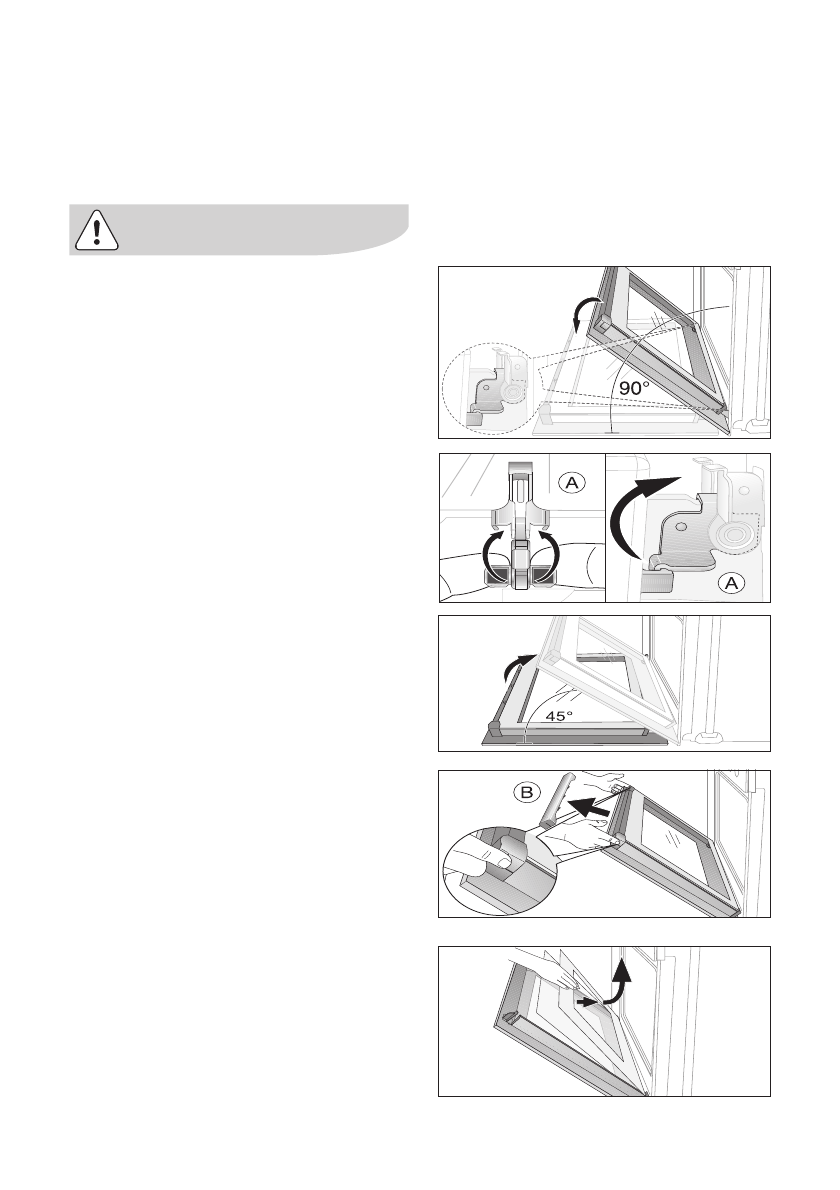 90°

A

A

45°

B