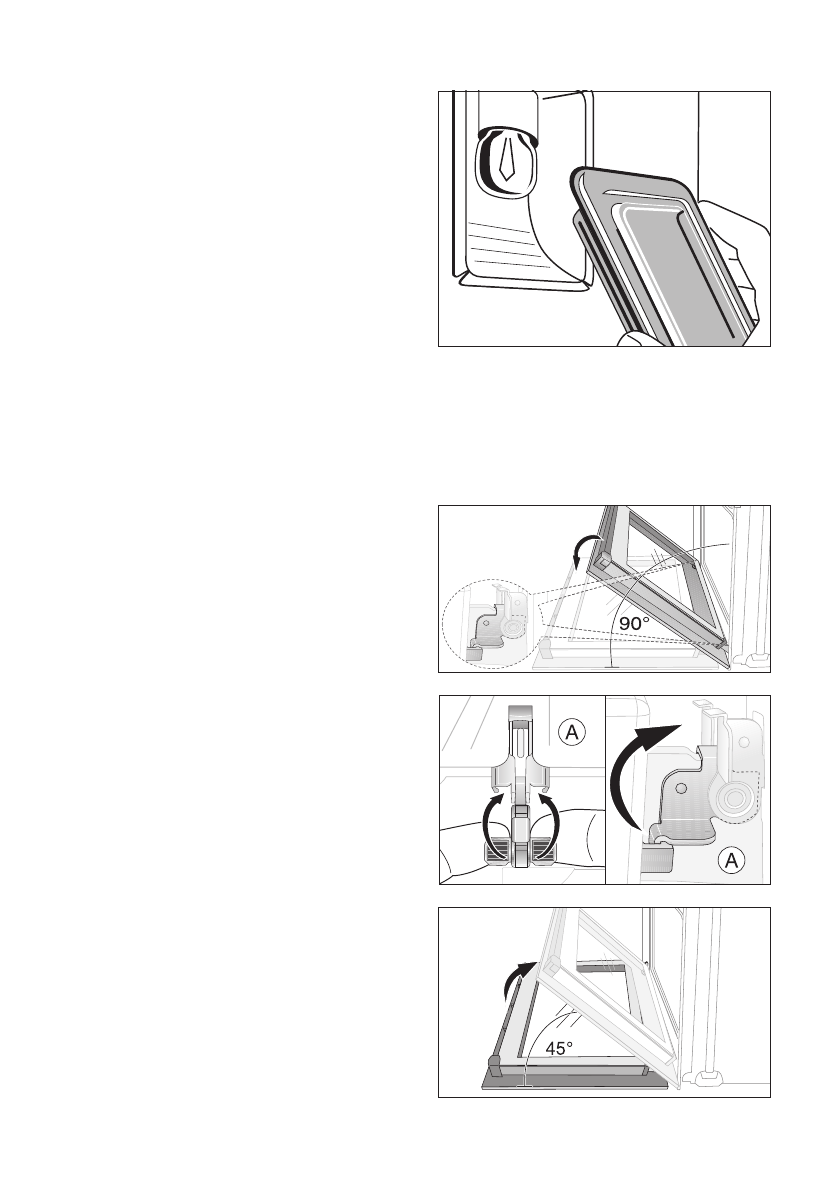 90°

A

A

45°