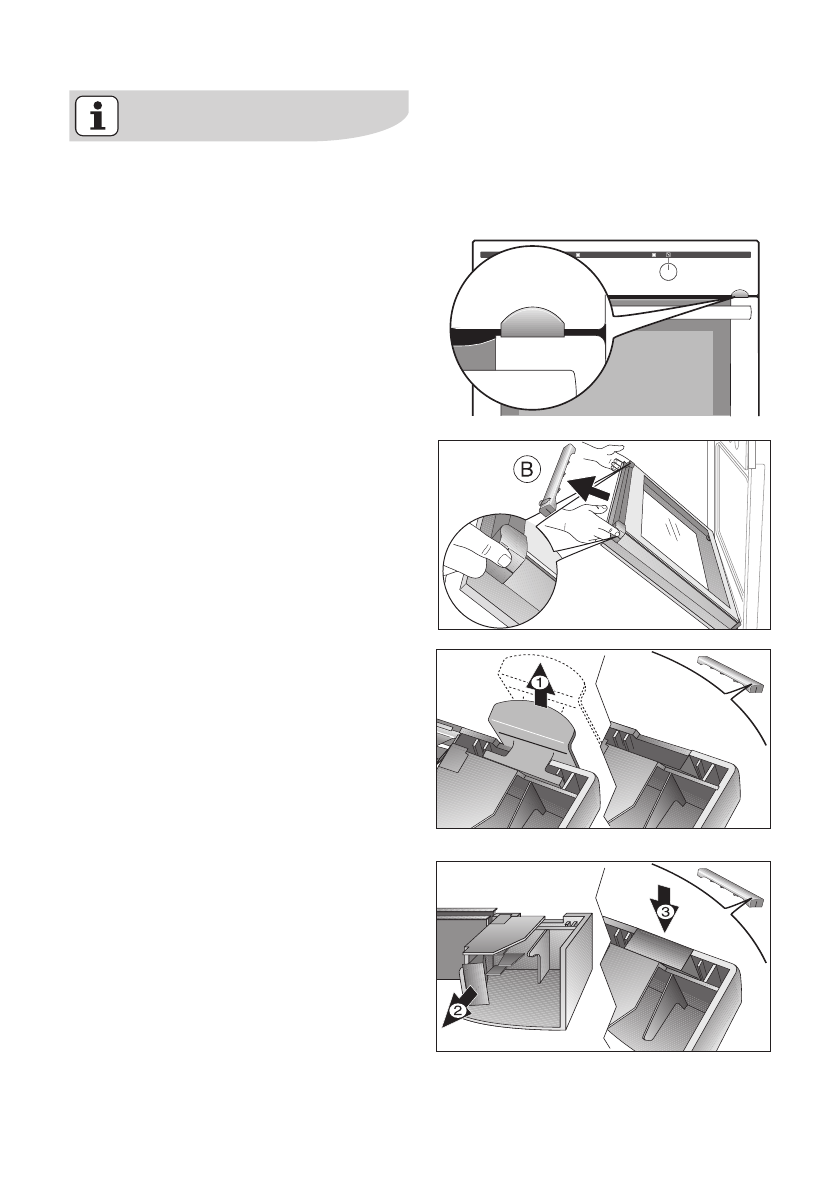 i

B

1

3

2