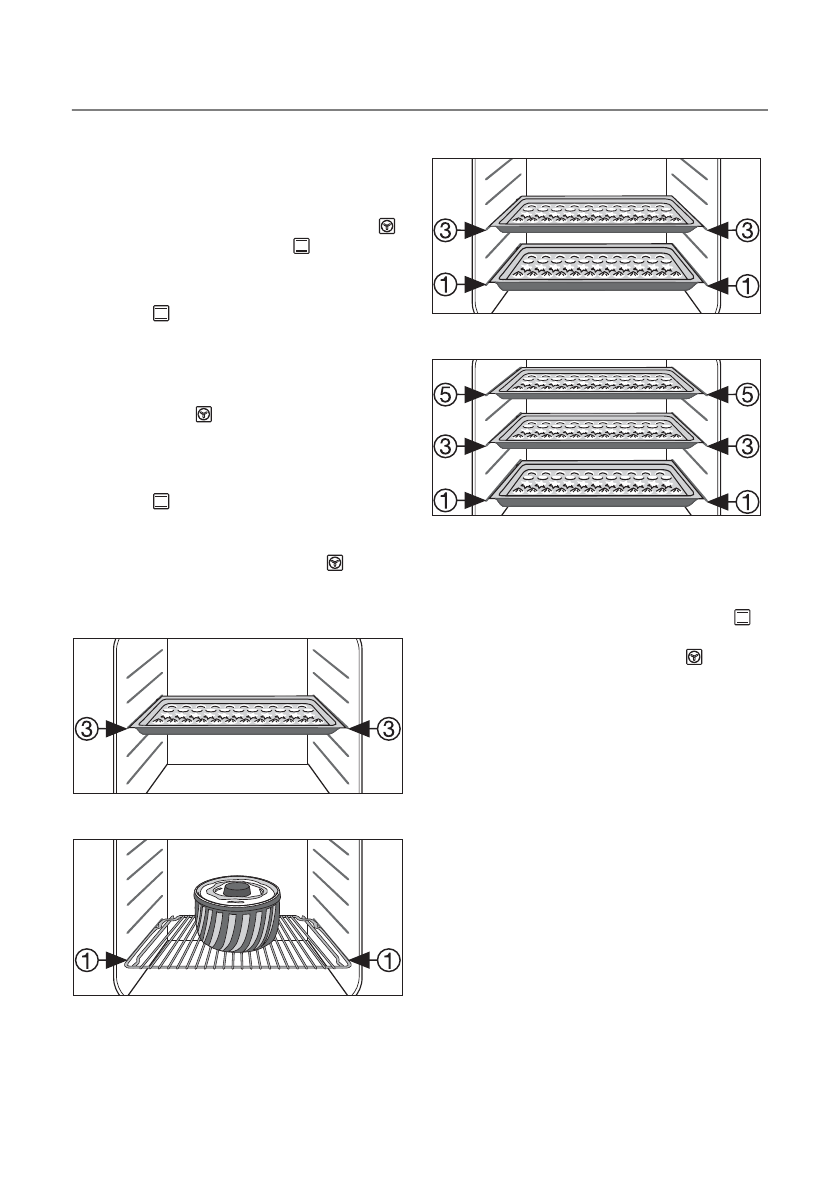 ③ ③
① ①

⑤ ⑤
③ ③
① ①

③ ③

① ①