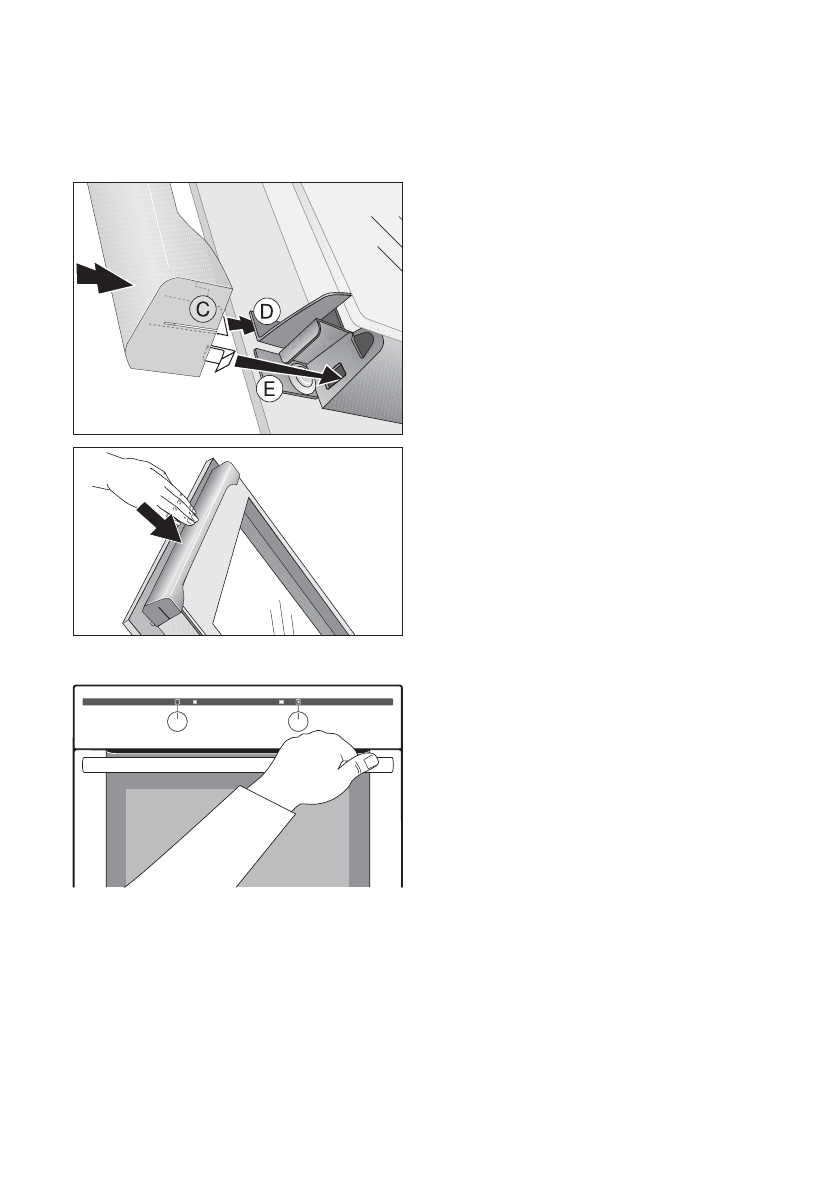 C
D
E