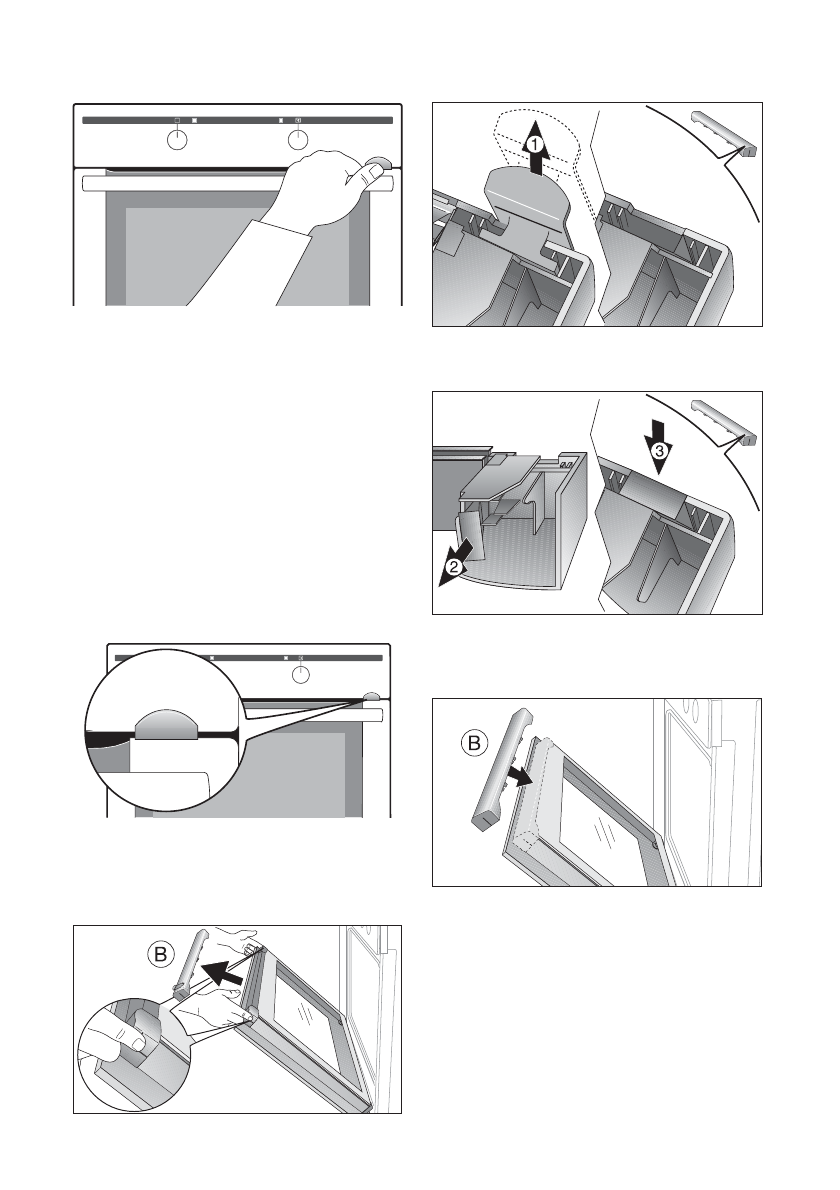 1

3

2

B

B