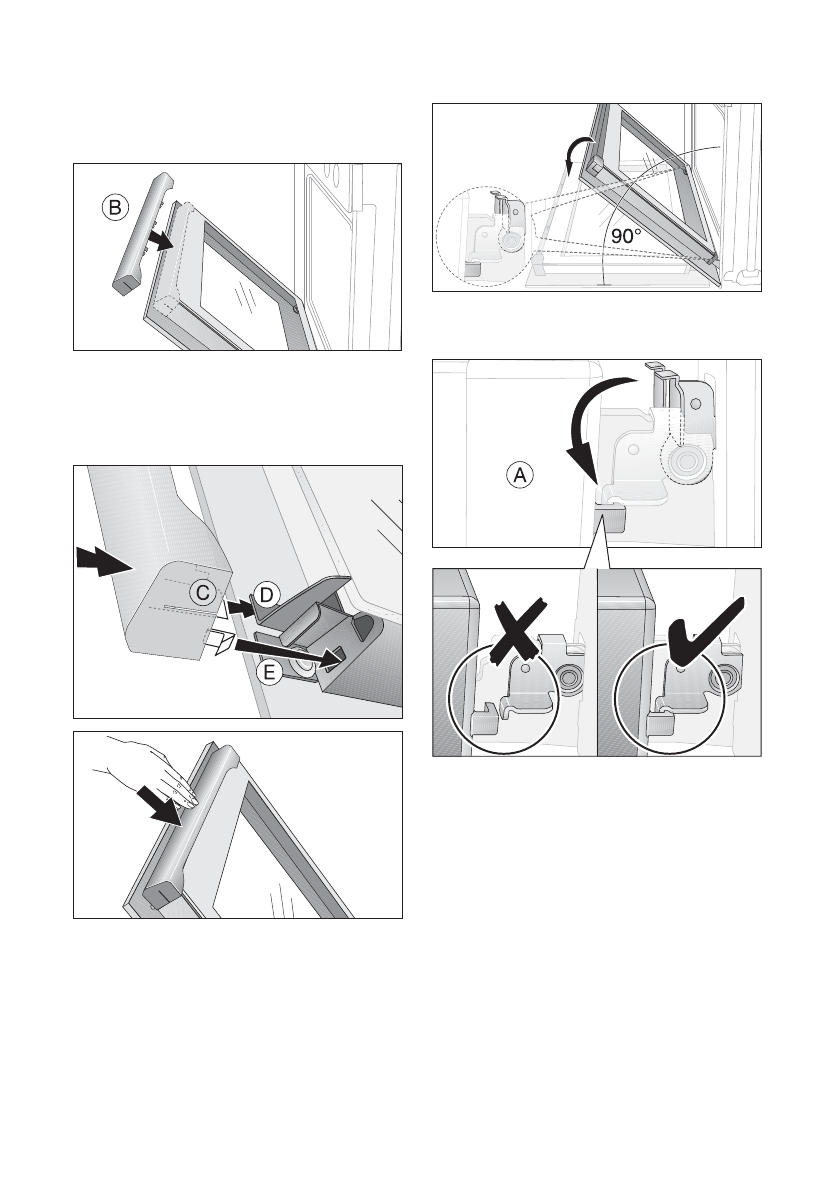 B

C

D

E

90°

A