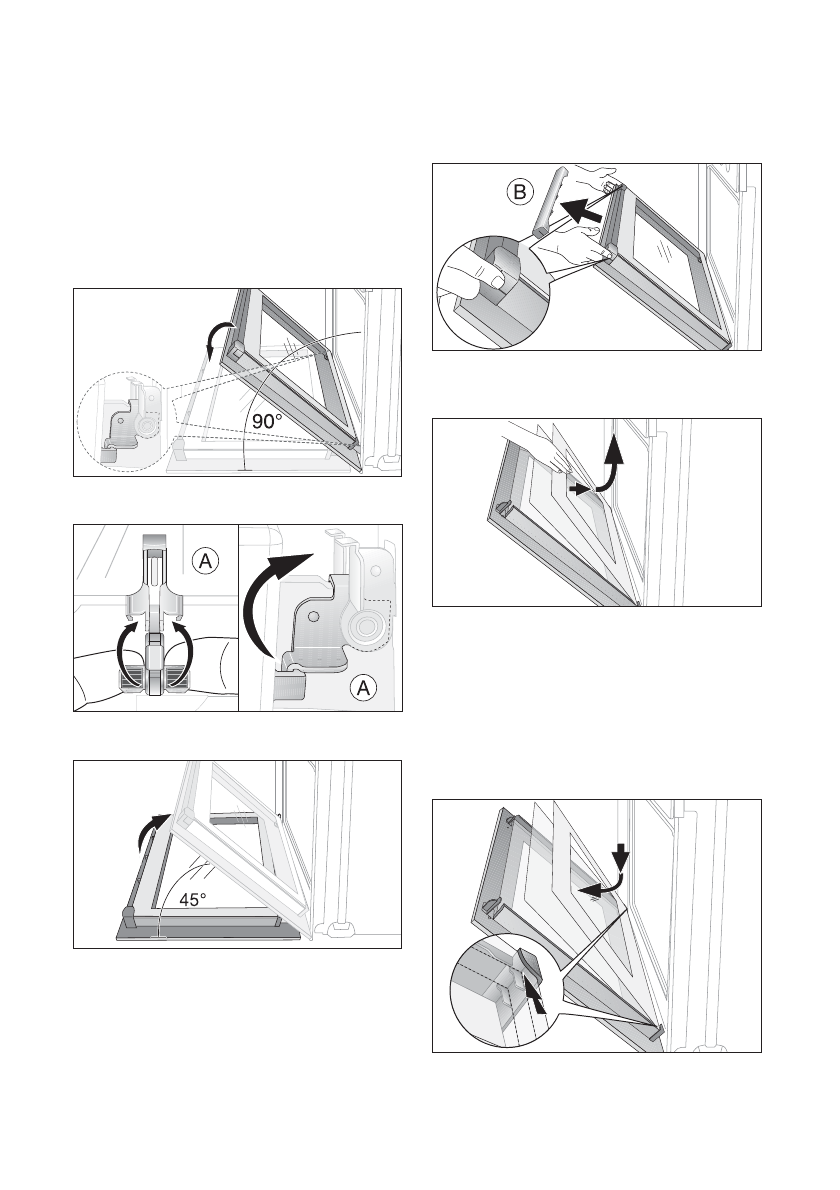 90°

A

A

45°

B