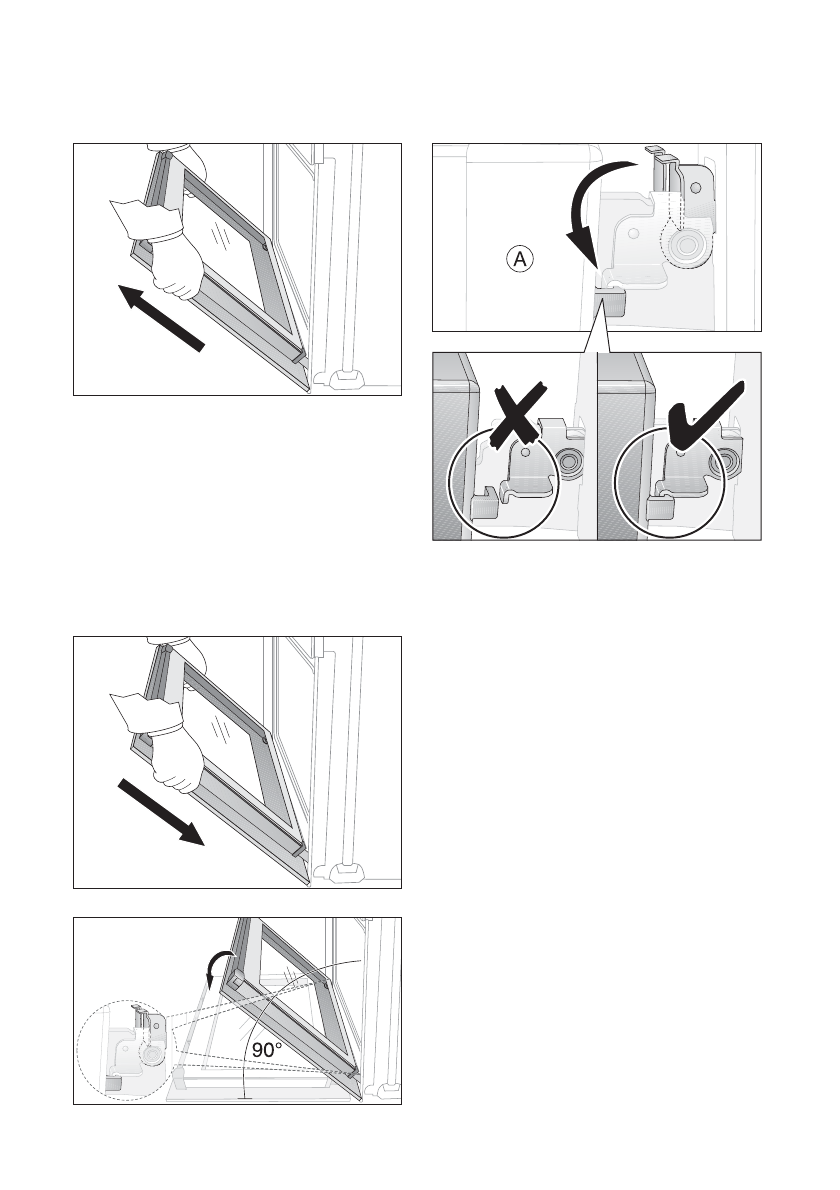 A

90°