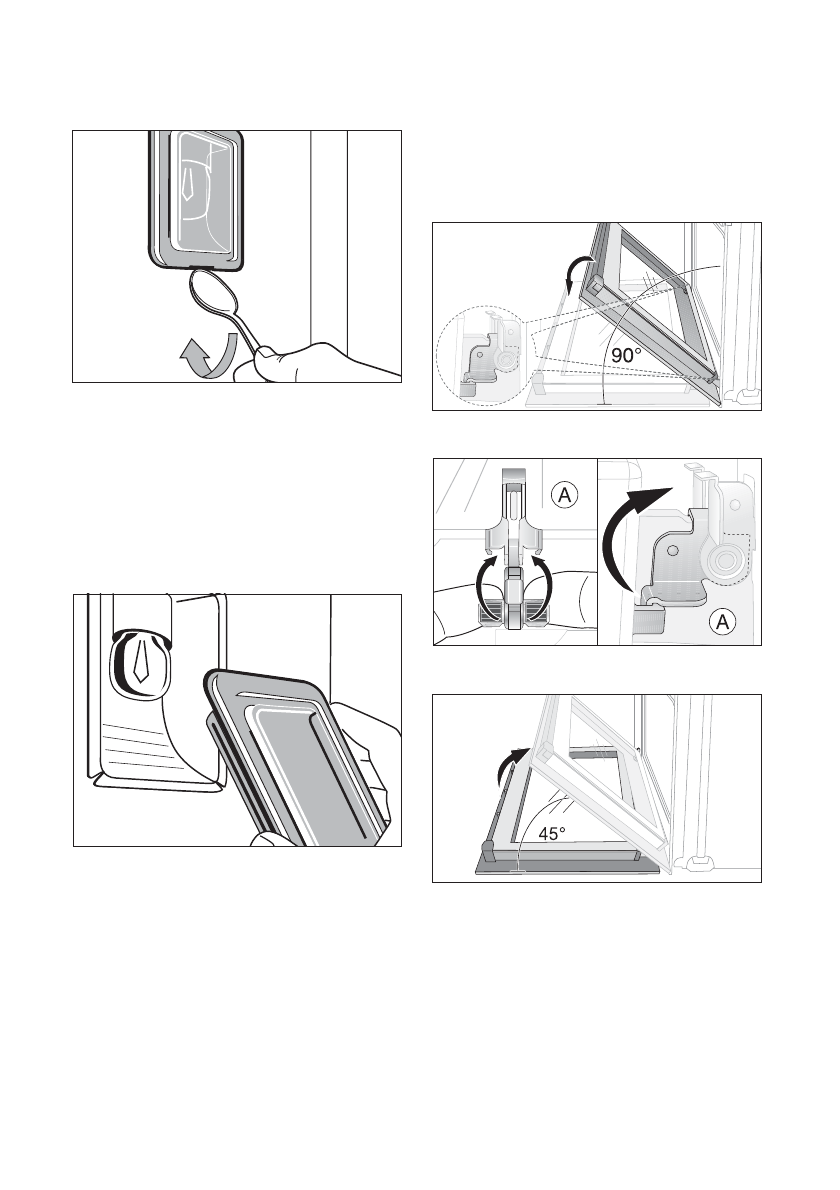 90°

A

A

45°