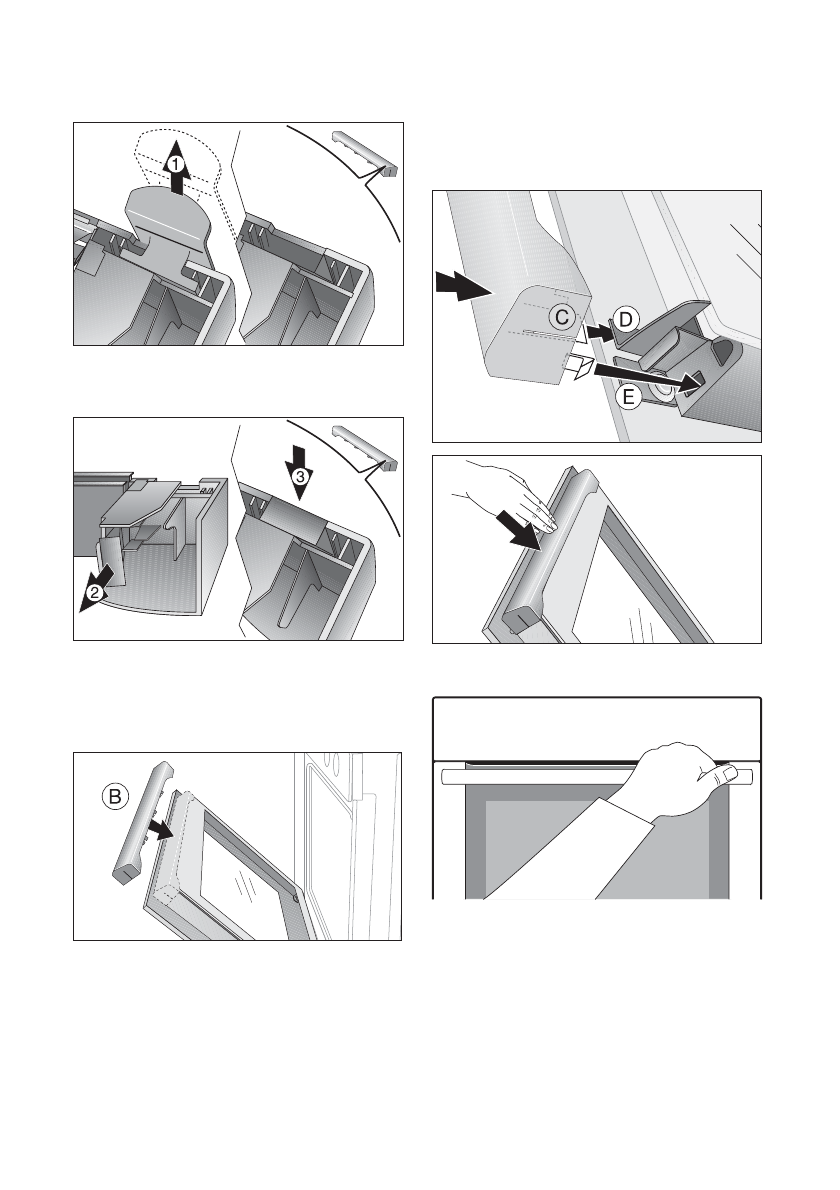 1

3

2

B

C

D

E