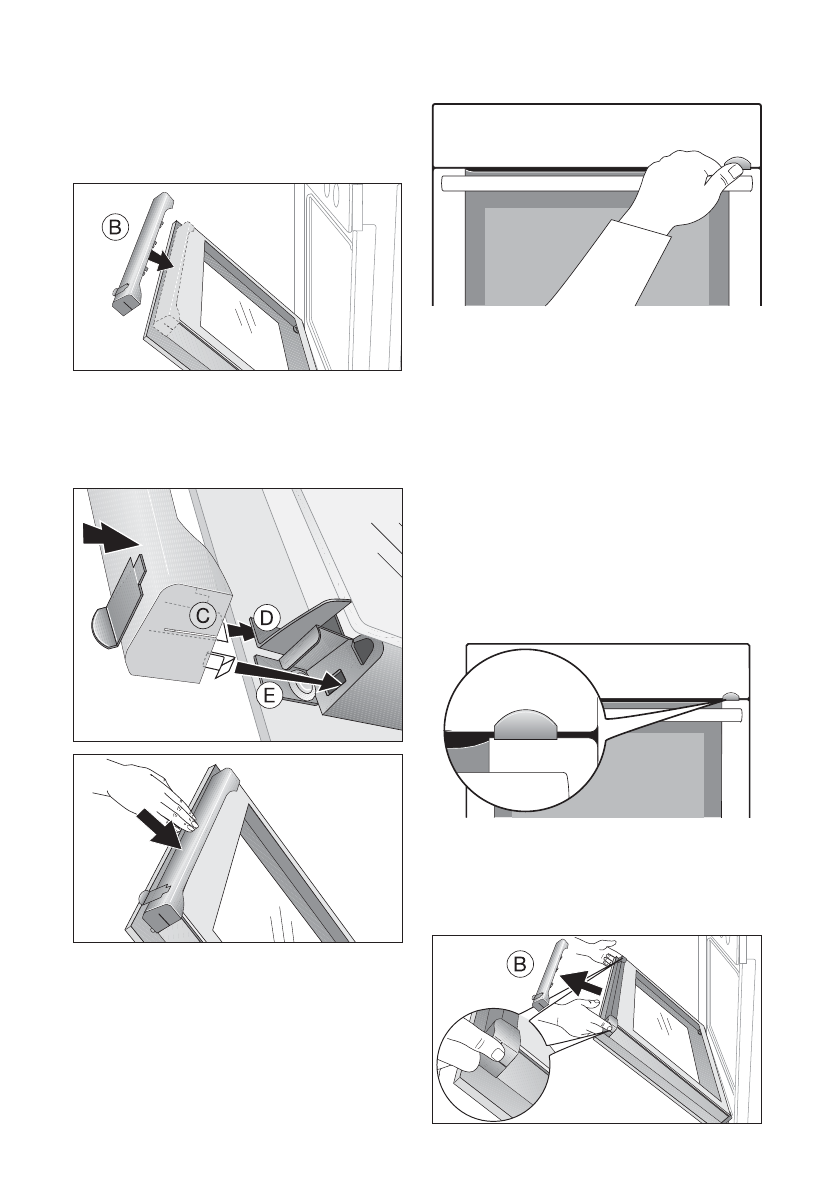 B

C
D
E

B