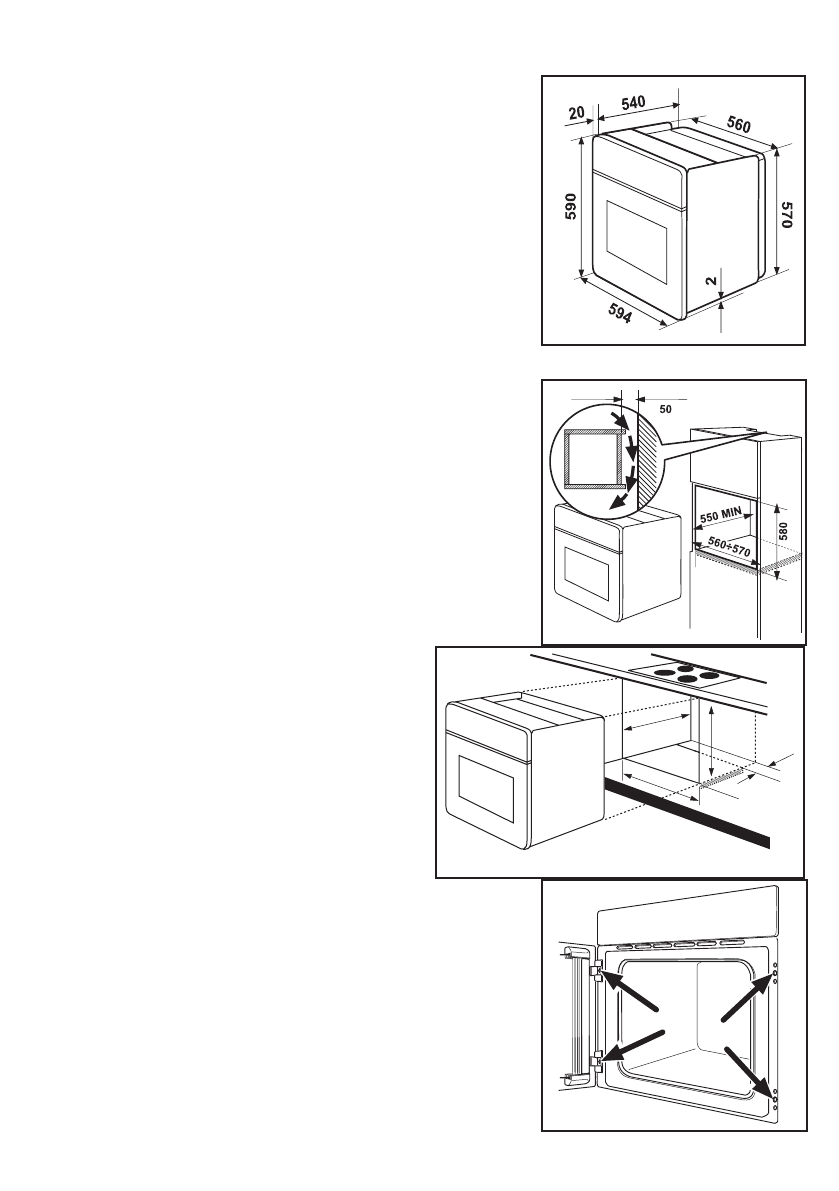 20
540
560
590
570
2
594

50
550 MIN
580
560÷570