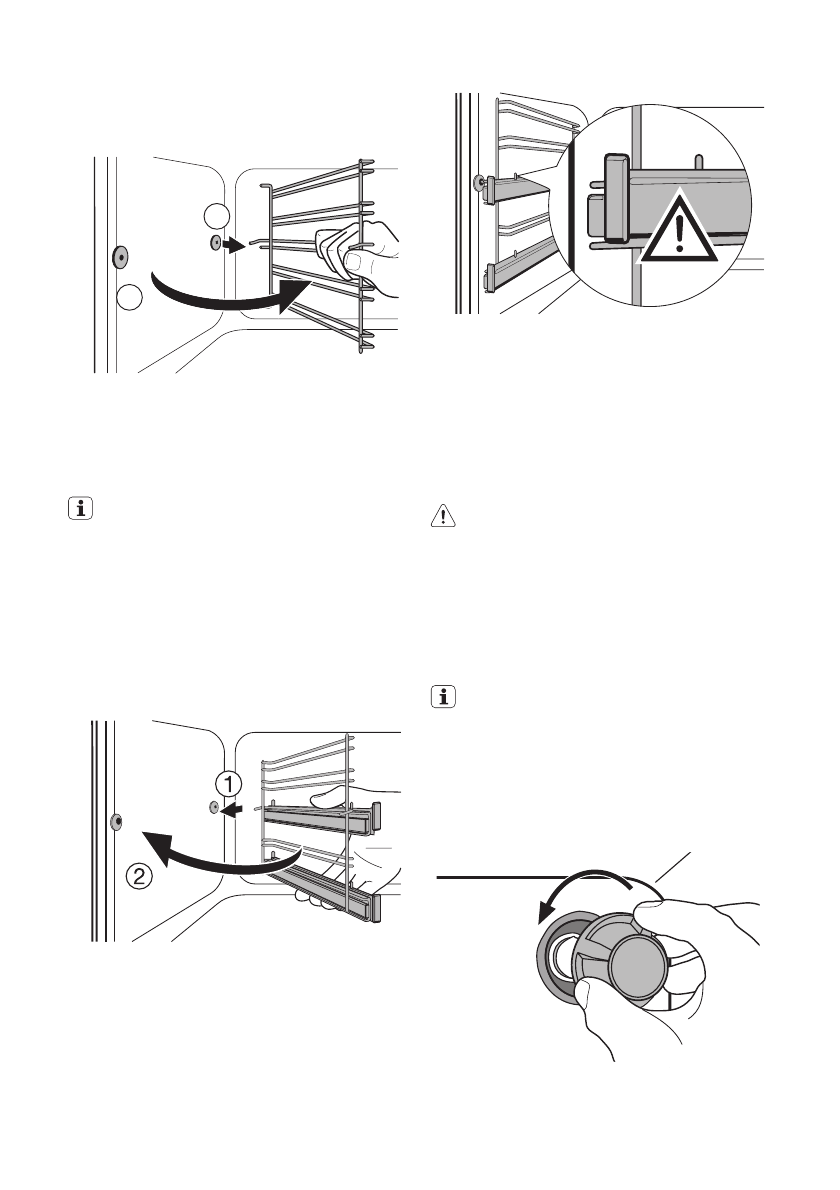 1

2