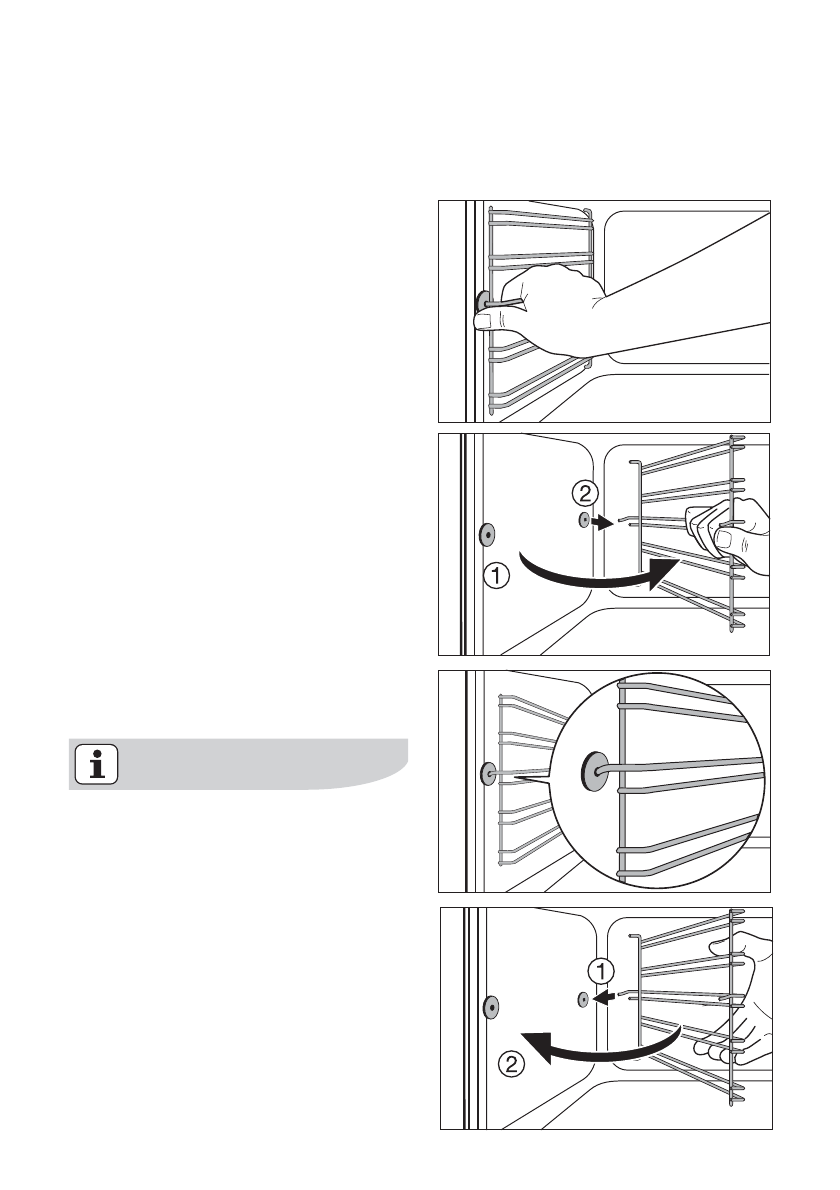 2
1

1
2