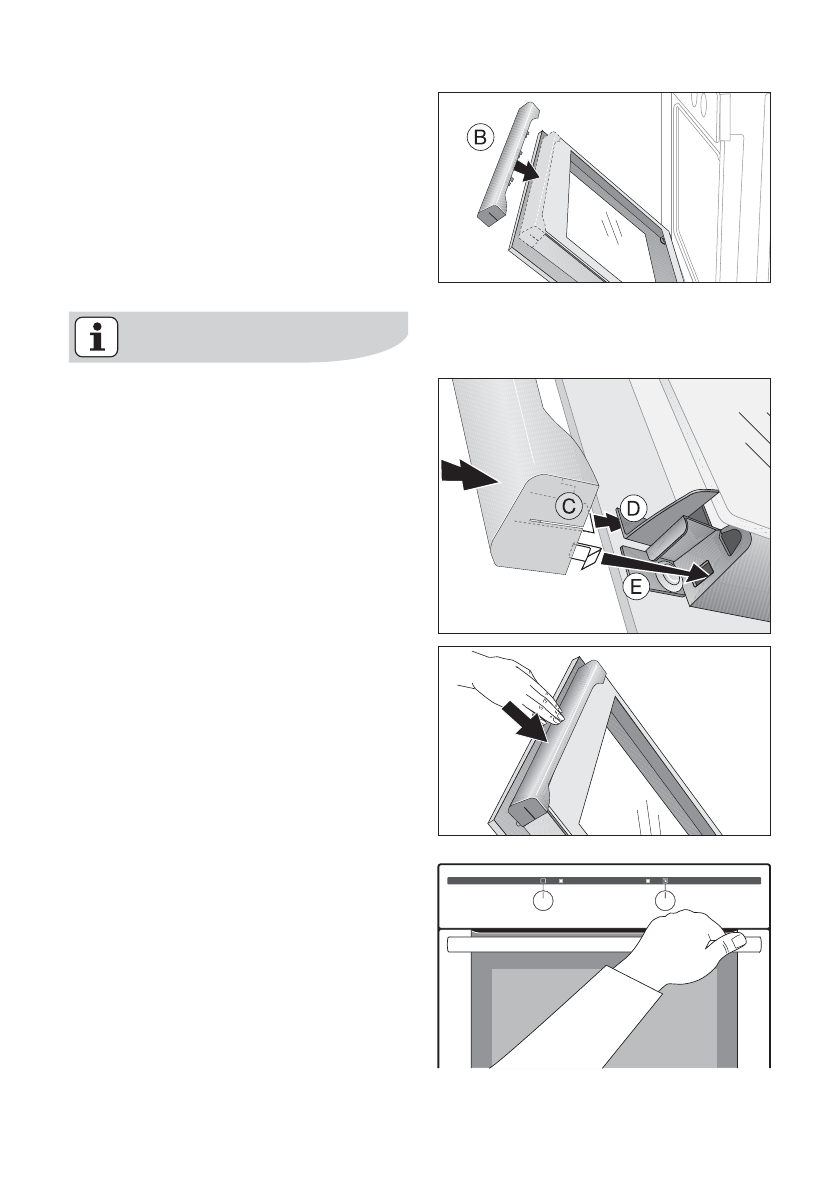 B

i

C

D

E