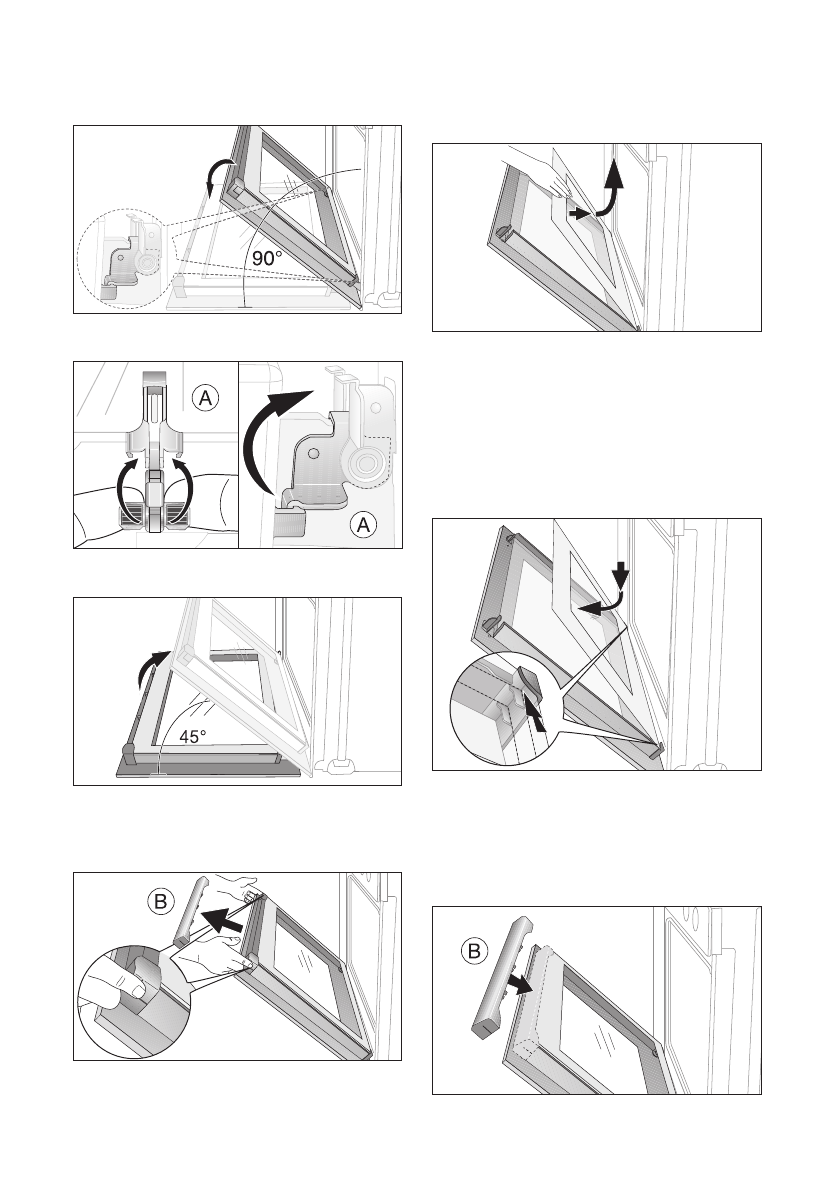 90°

A

A

45°

B

B