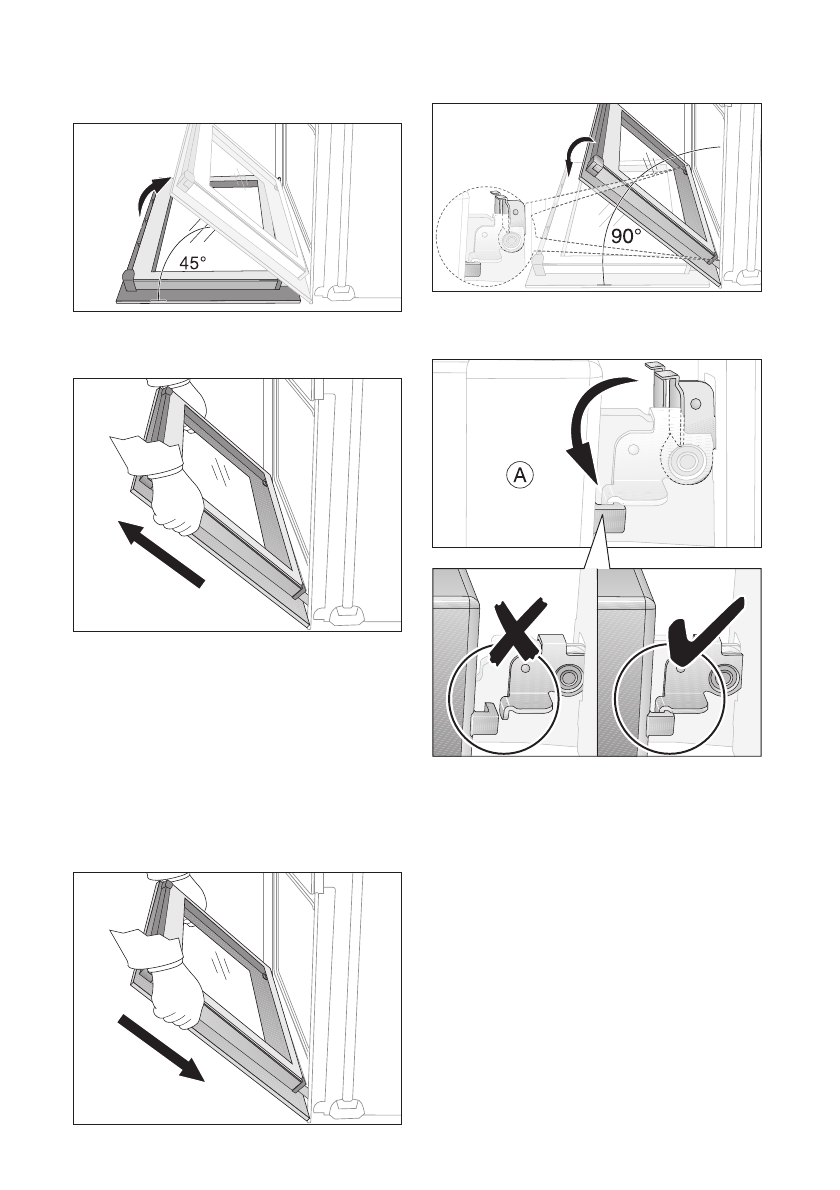 45°

90°

A