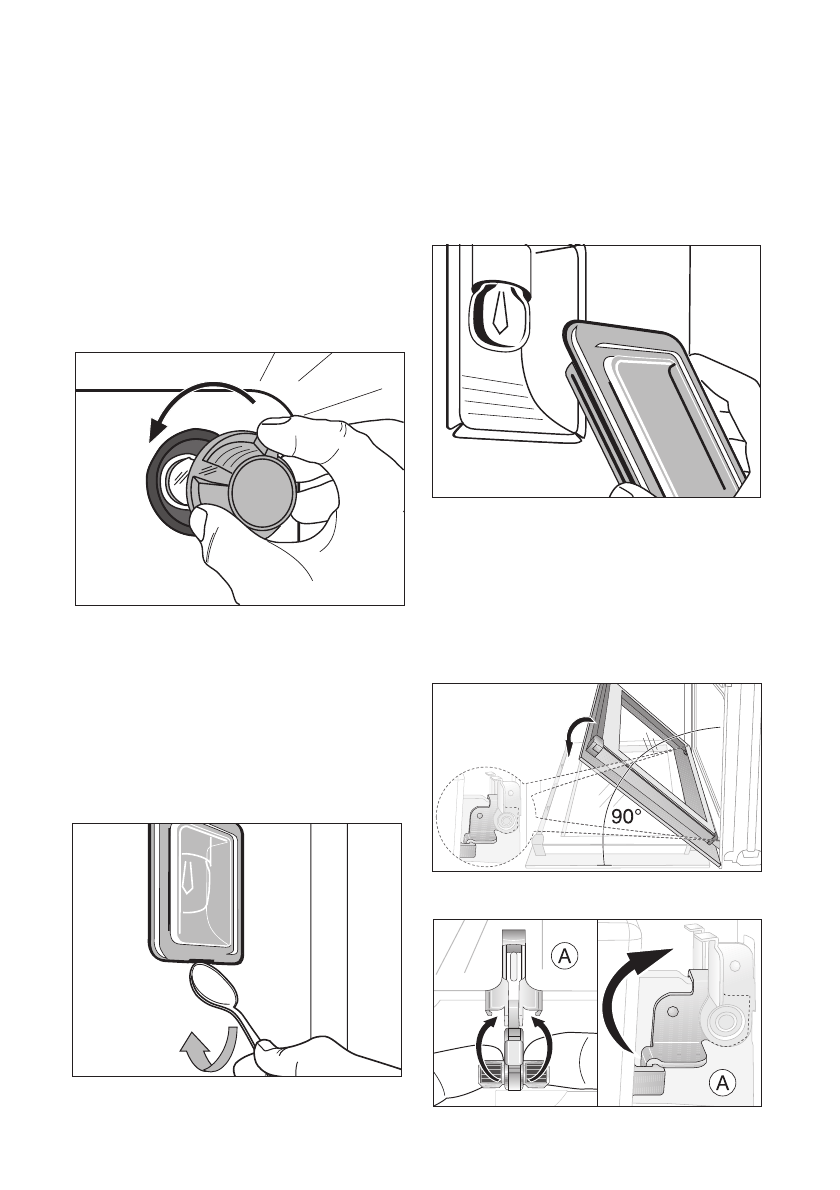 90°

A

A