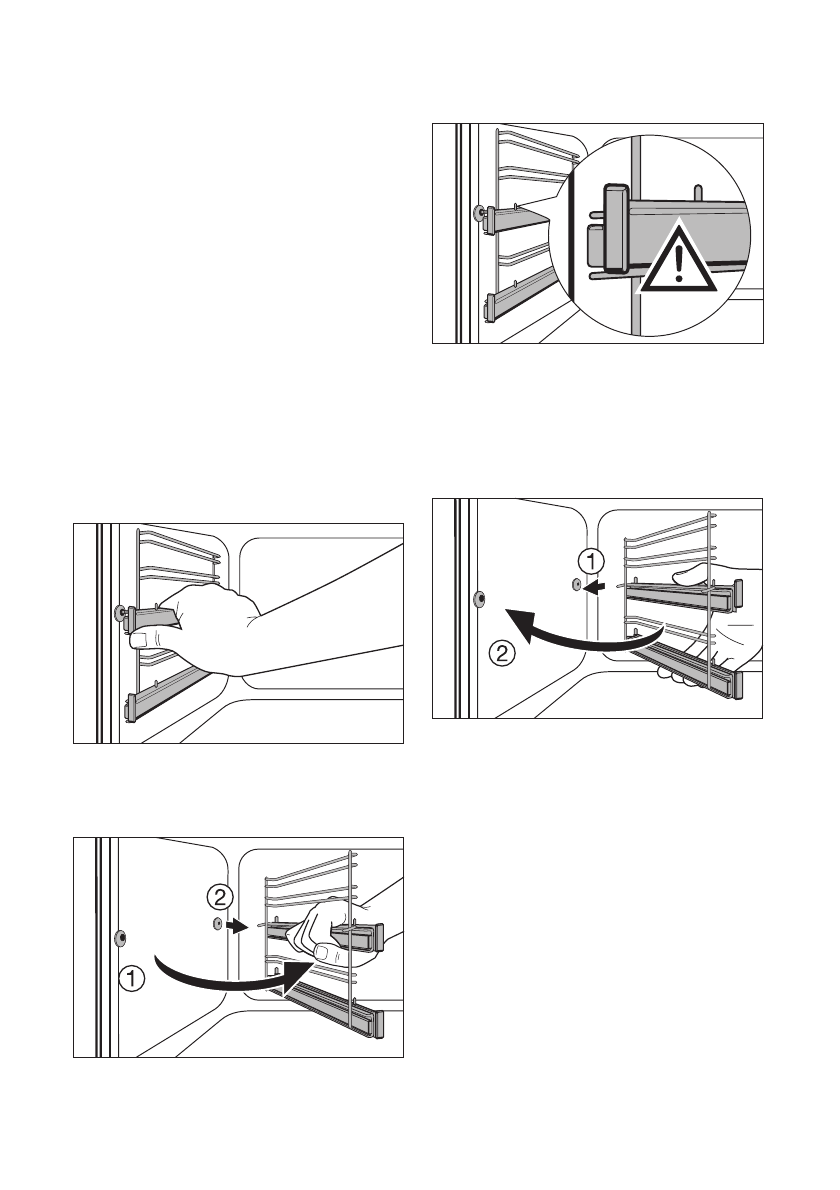 1

2

2

1