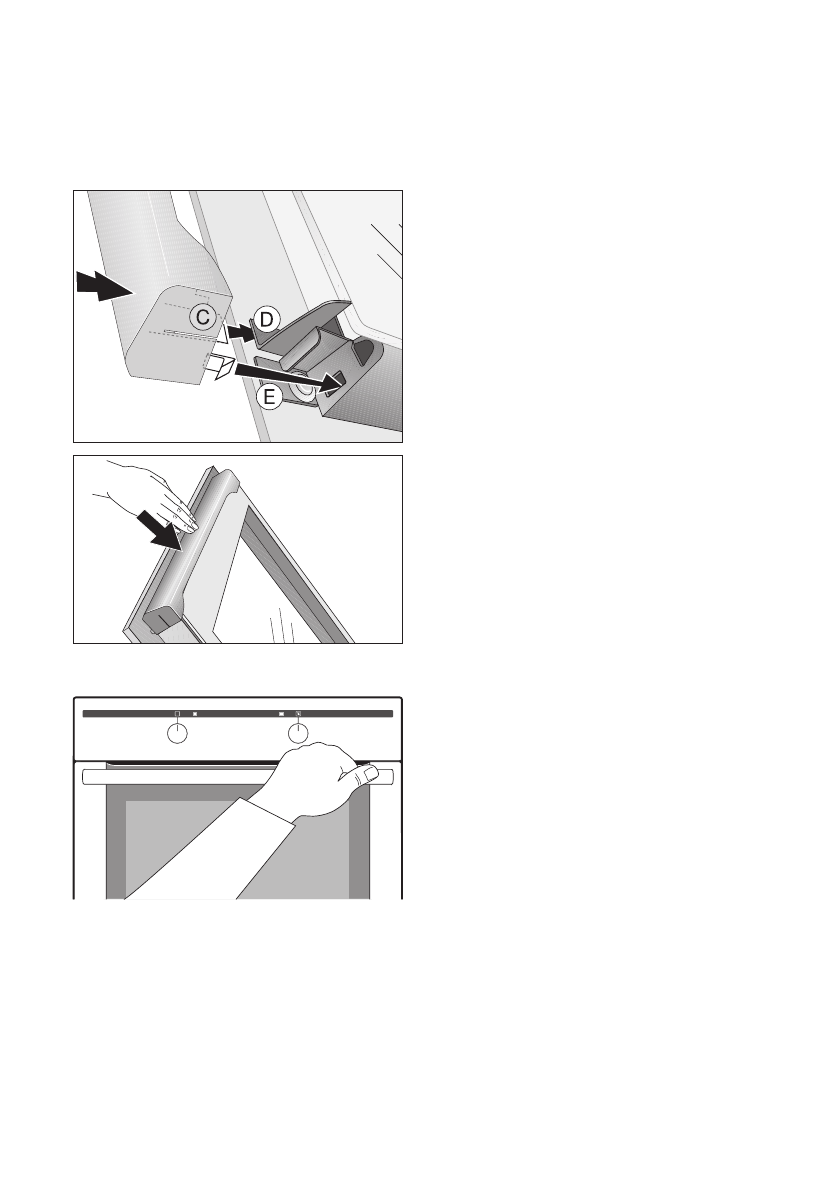 C
D
E