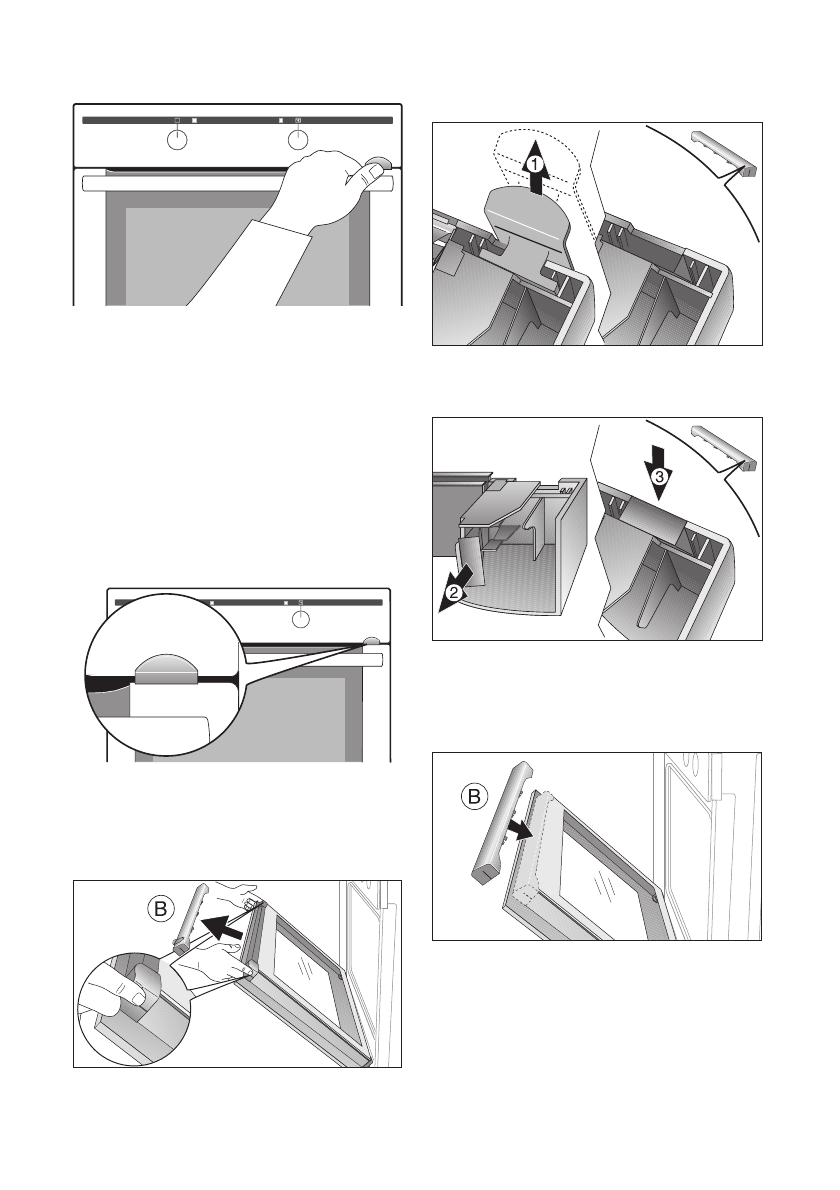 1

2

3

B

B