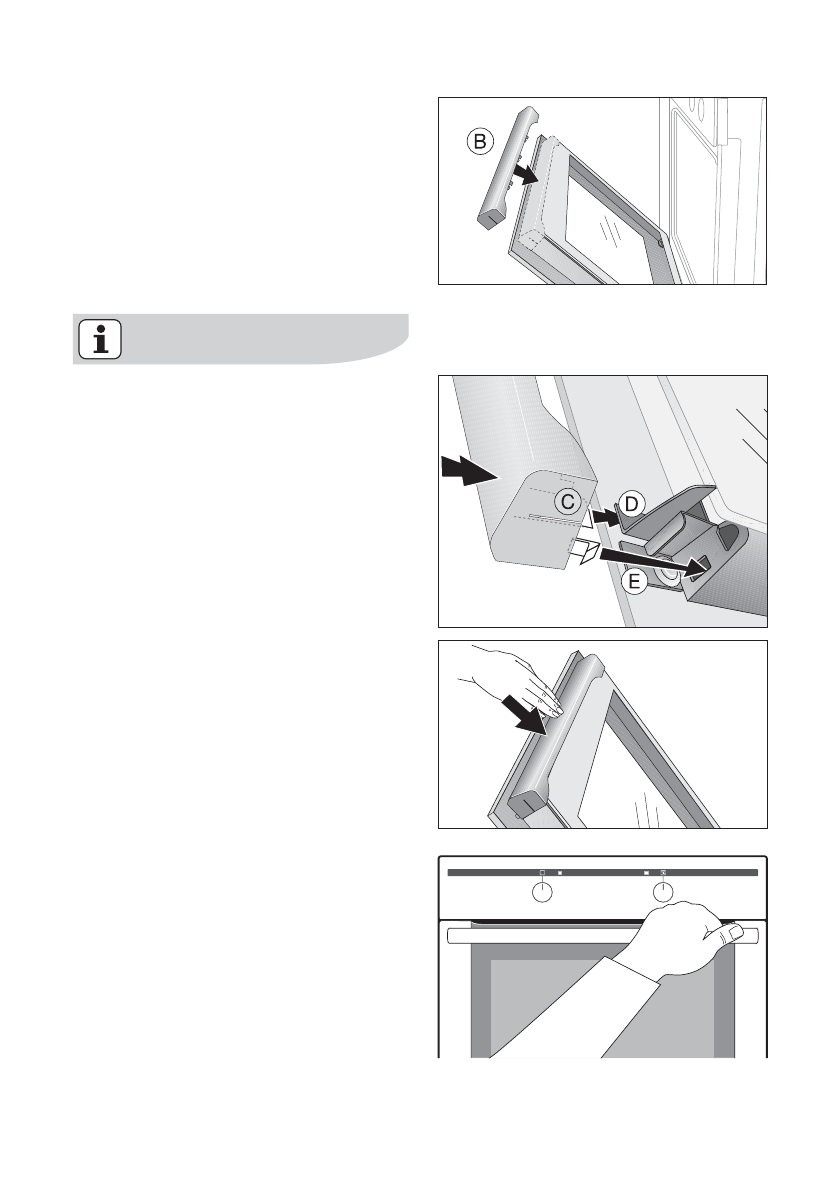 B

C
D
E