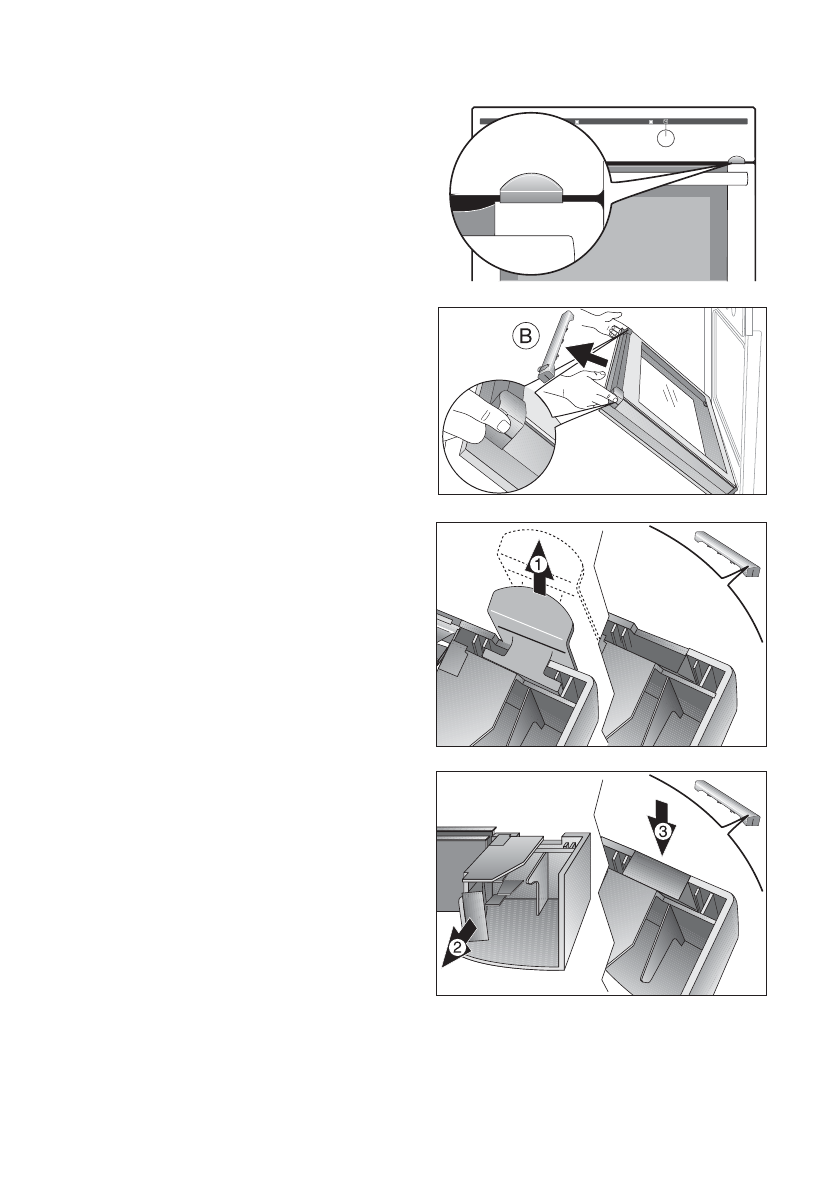 B

1

3

2