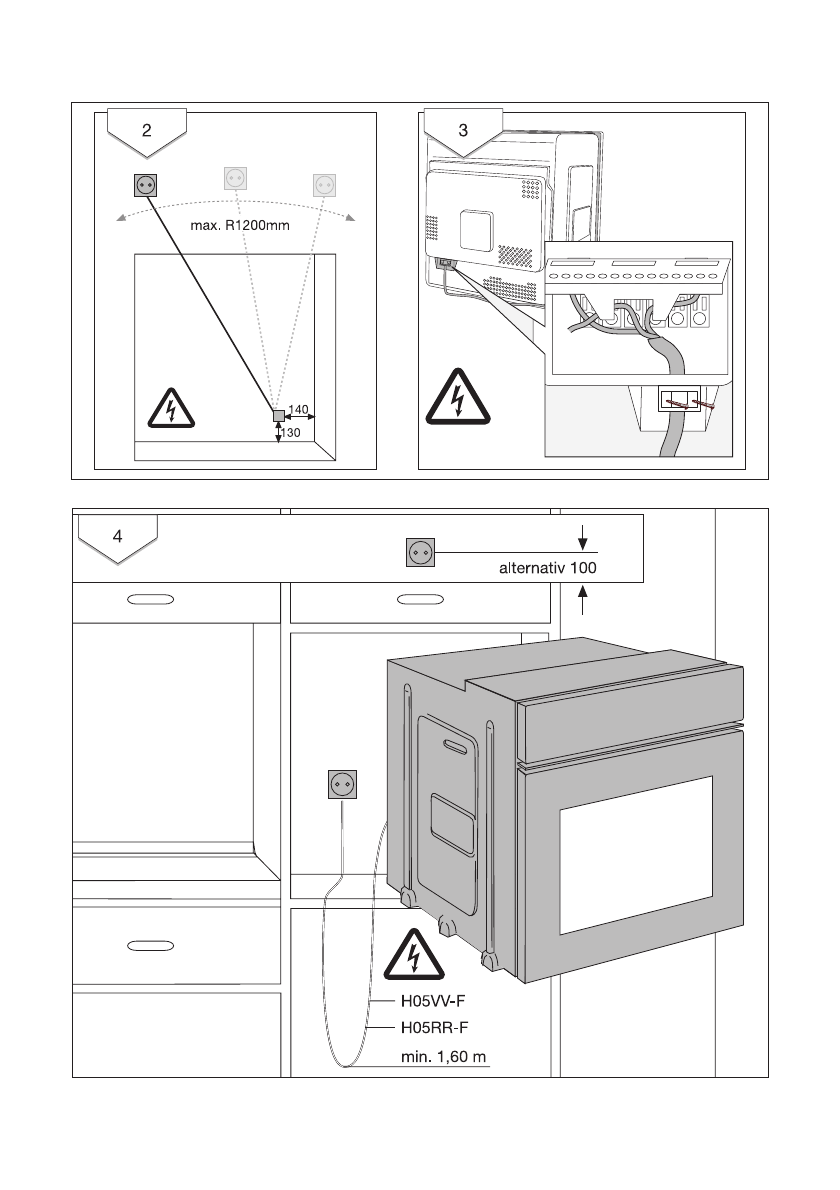 2

max. R1200mm

140

130

3

4

alternativ 100

H05VV-F

H05RR-F

min. 1,60 m