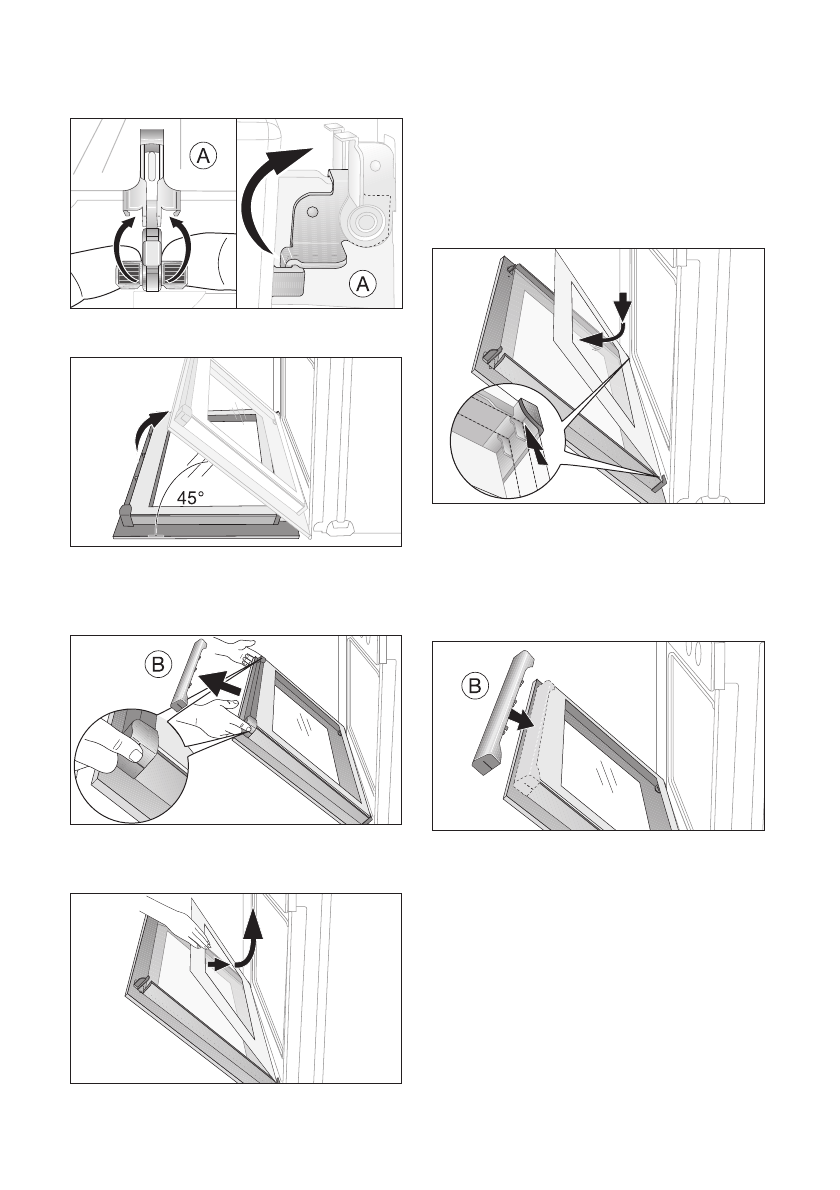 A

A

45°

B

B