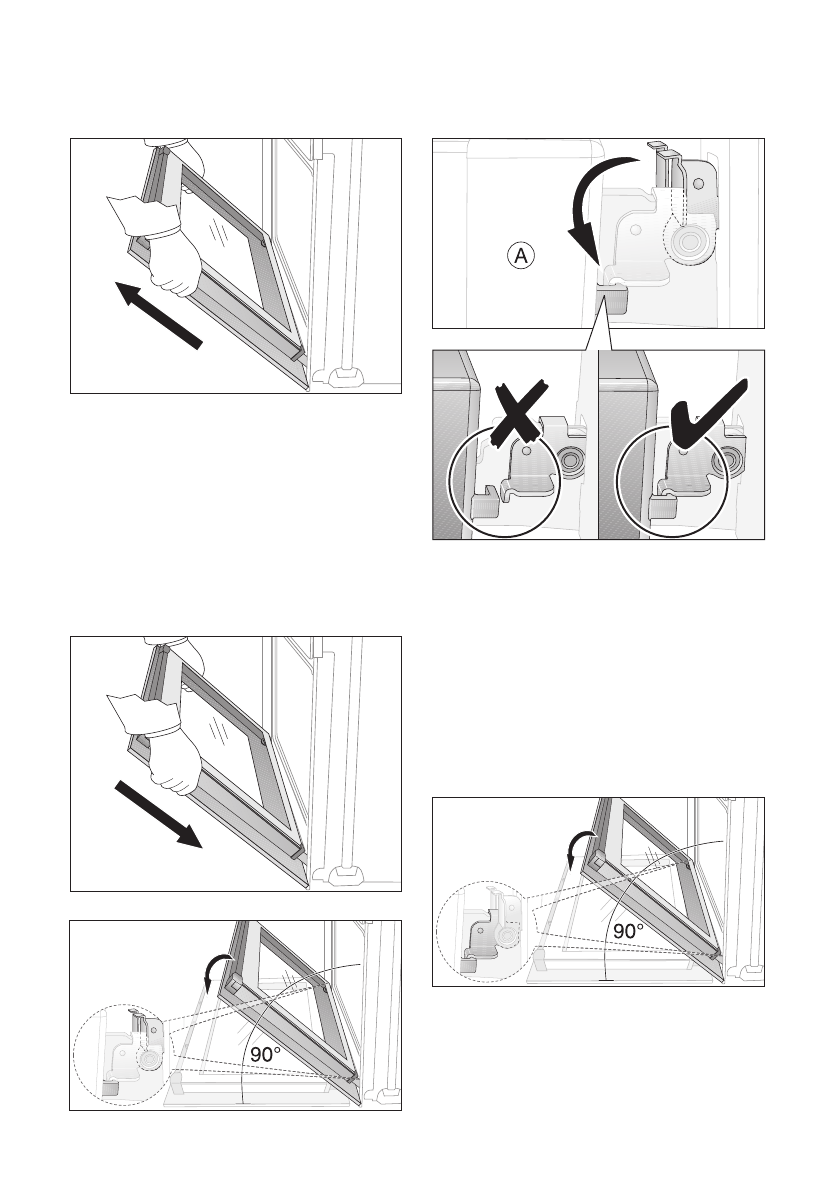 A

90°

90°