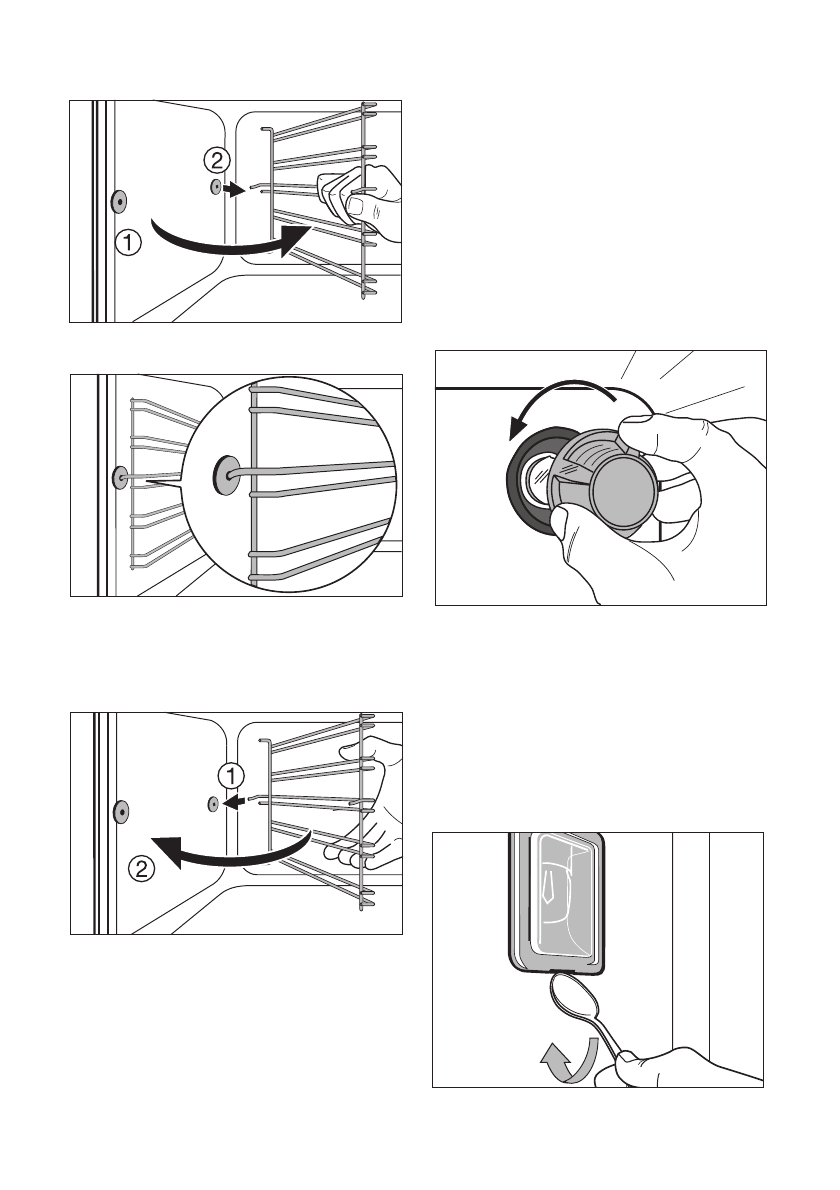 2

1

1

2