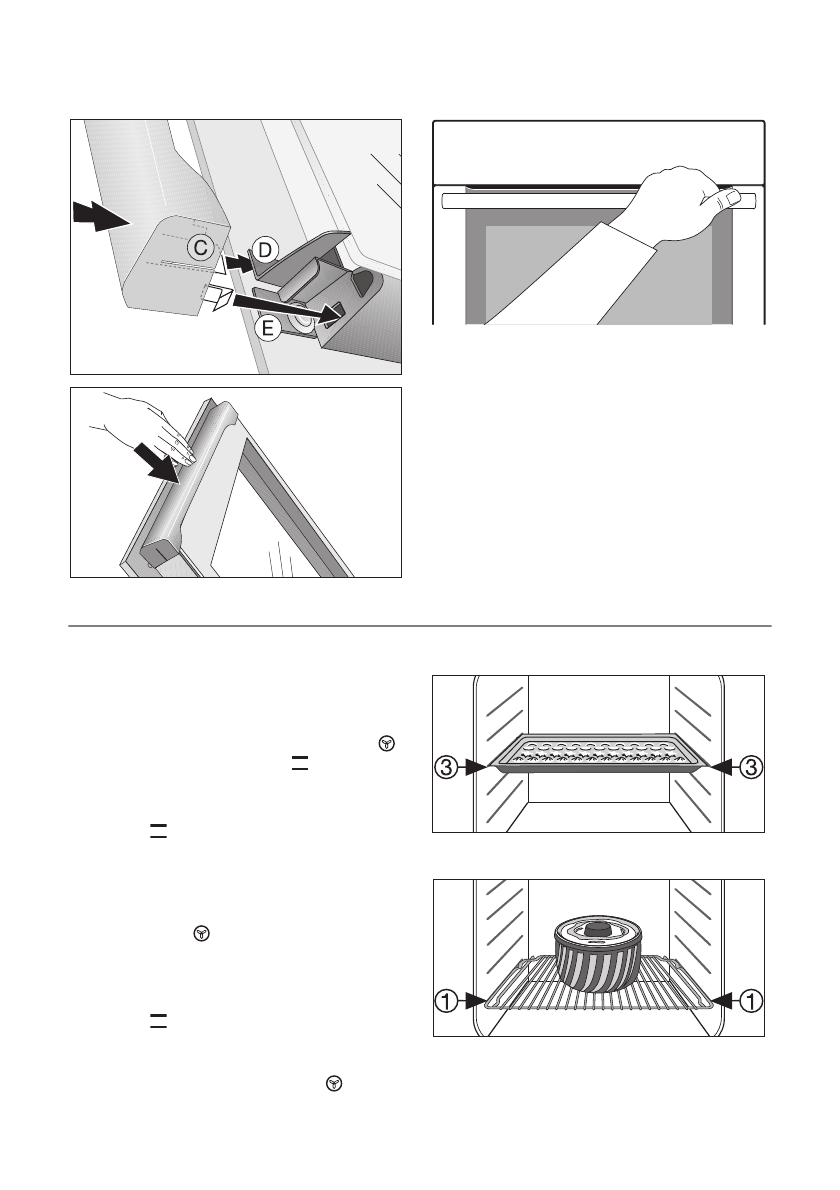 C
D
E

3
3

1
1