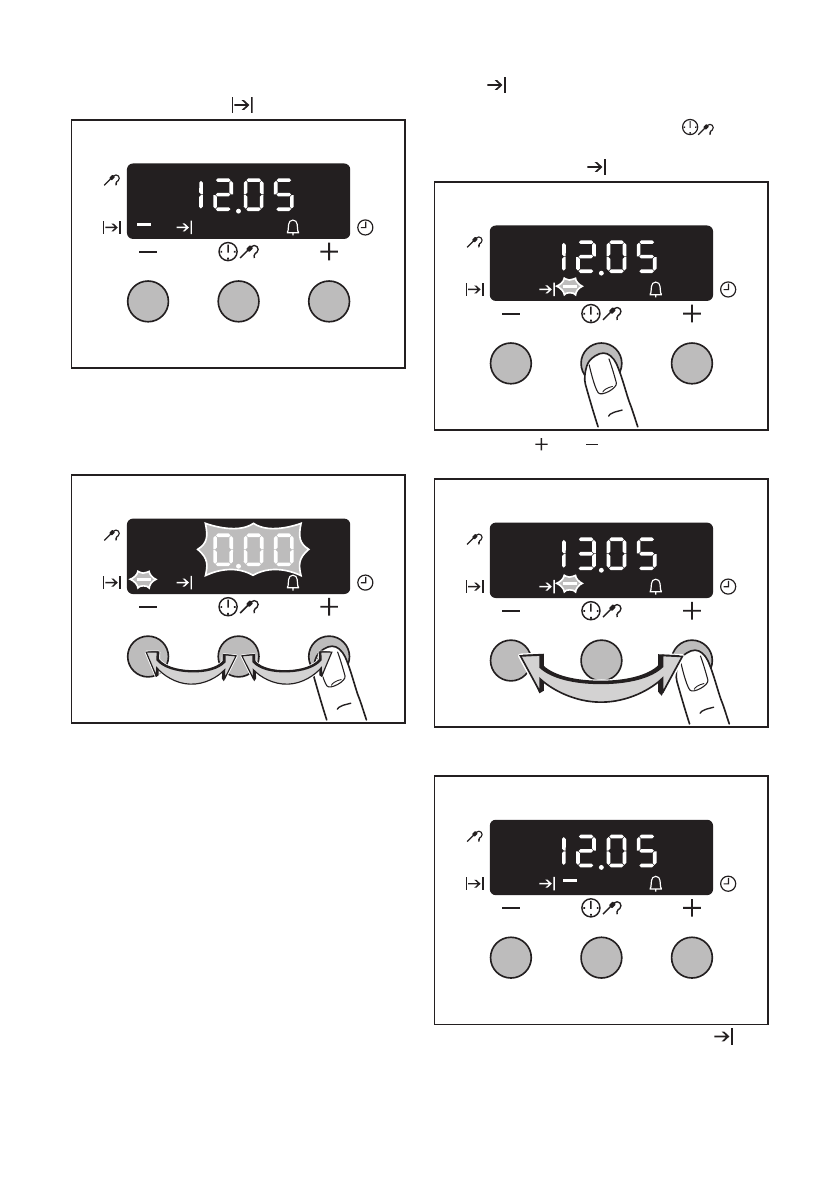 12.05

0.00

12.05

13.05

12.05