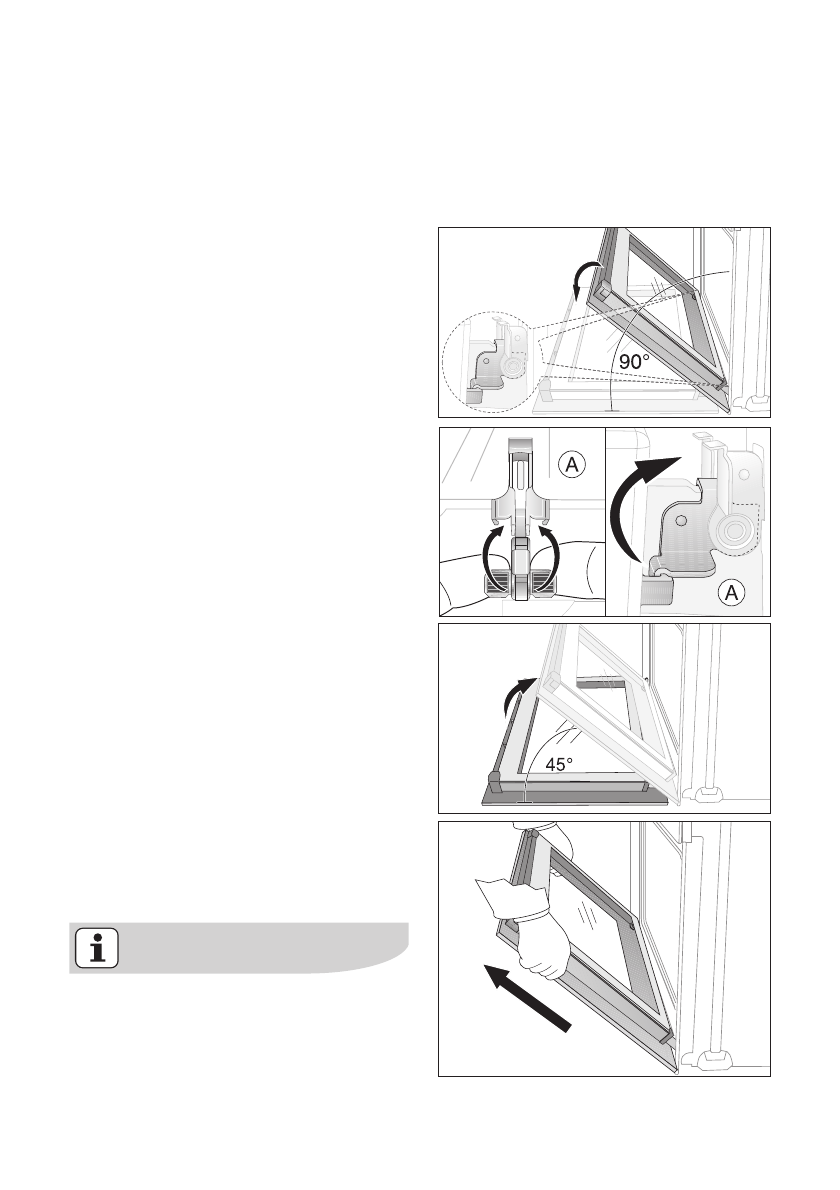 90°

A

A

45°