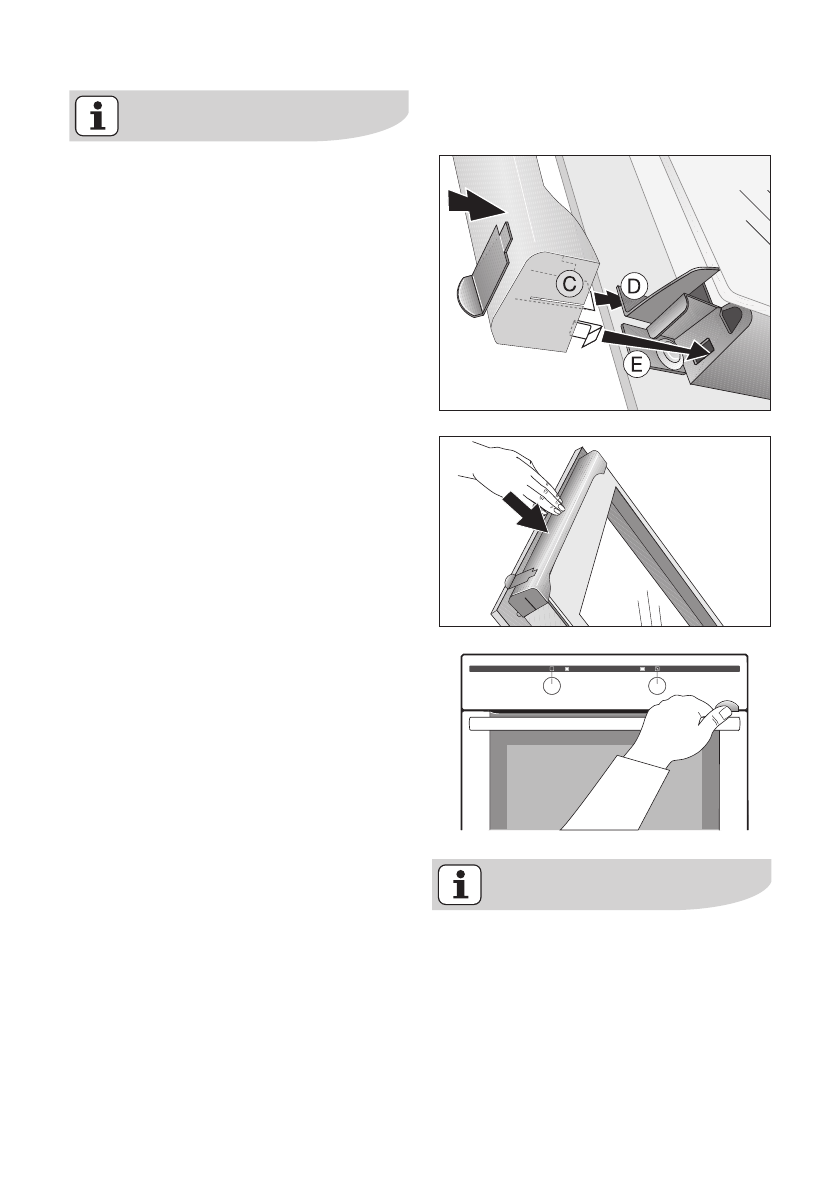 C

D

E