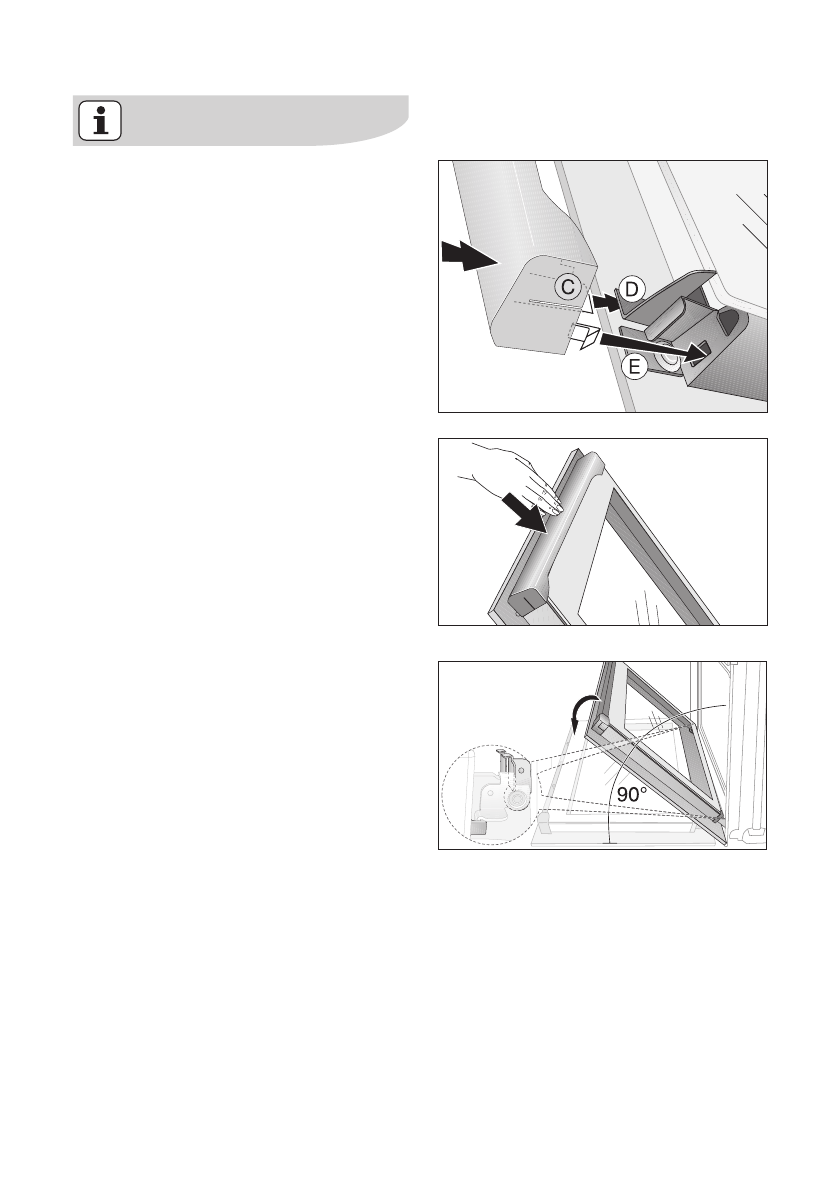 i

C
D
E

90°