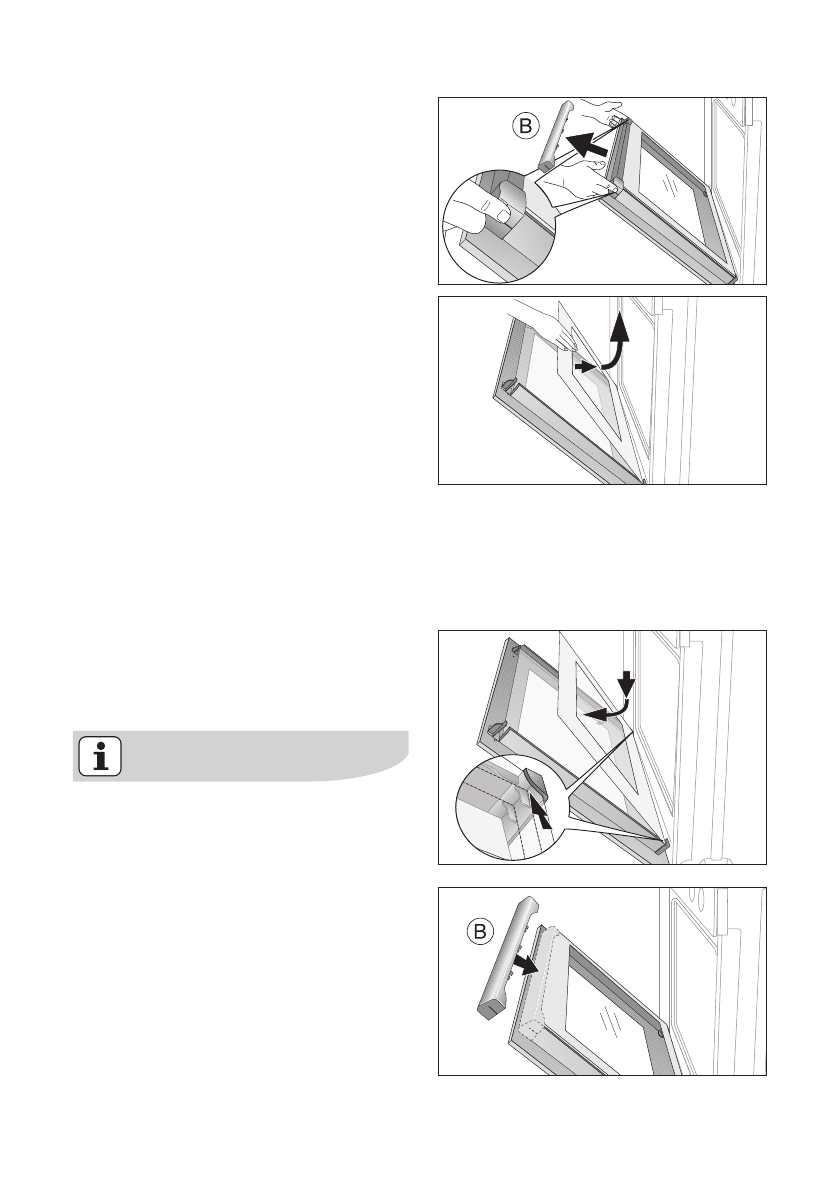 B

B