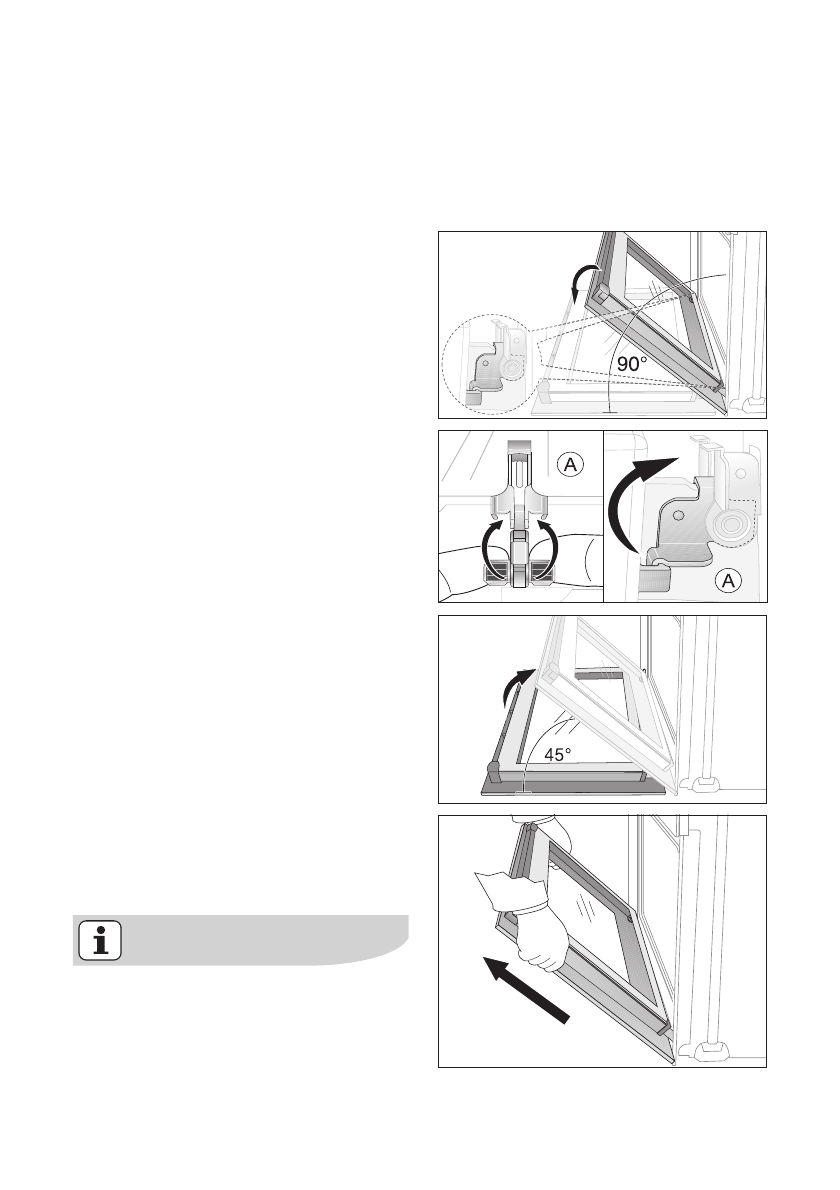 90°

A

A

45°