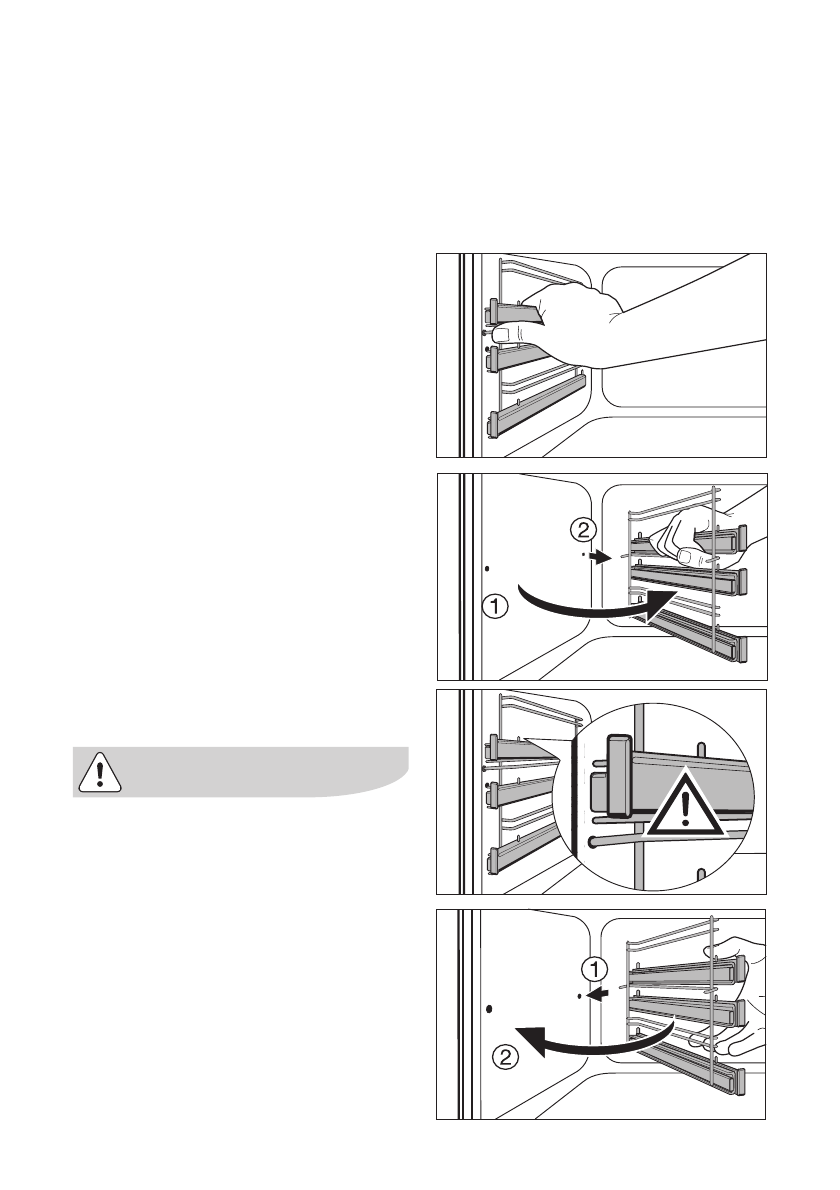 ②
①
①
②