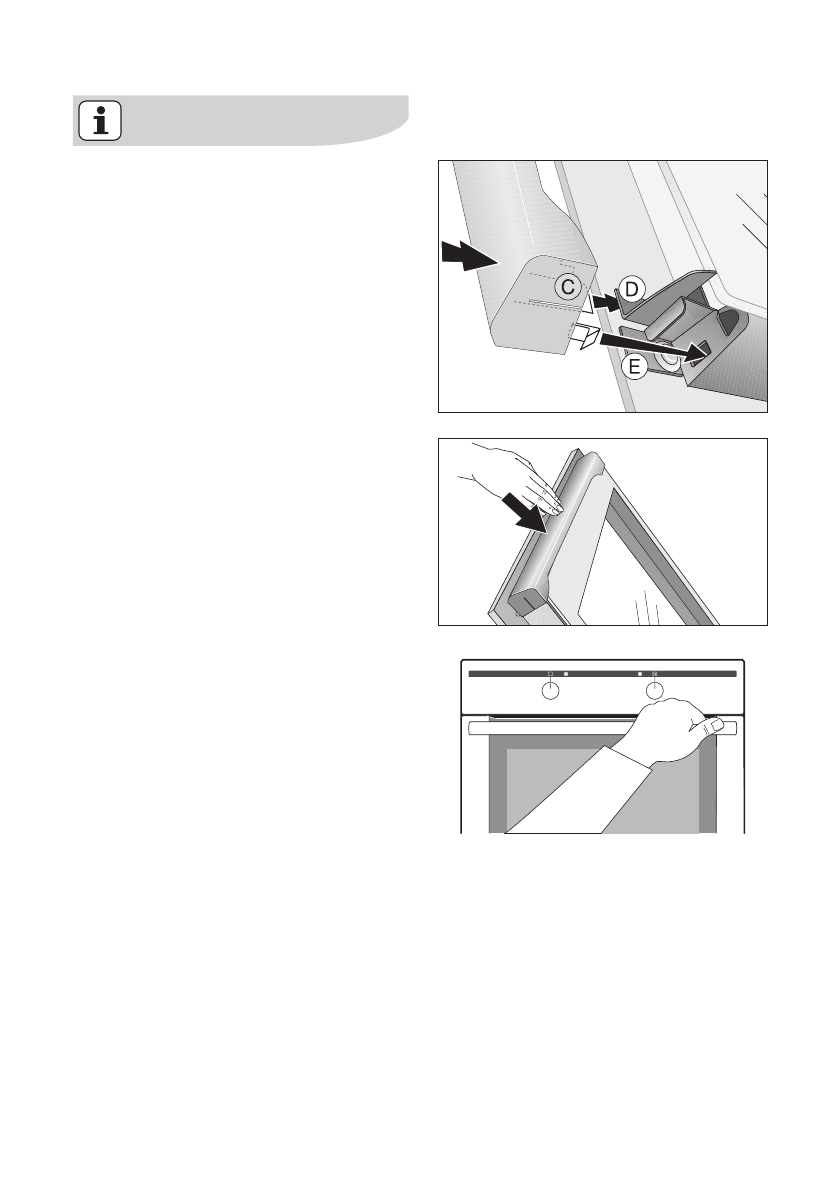 i

C
D
E