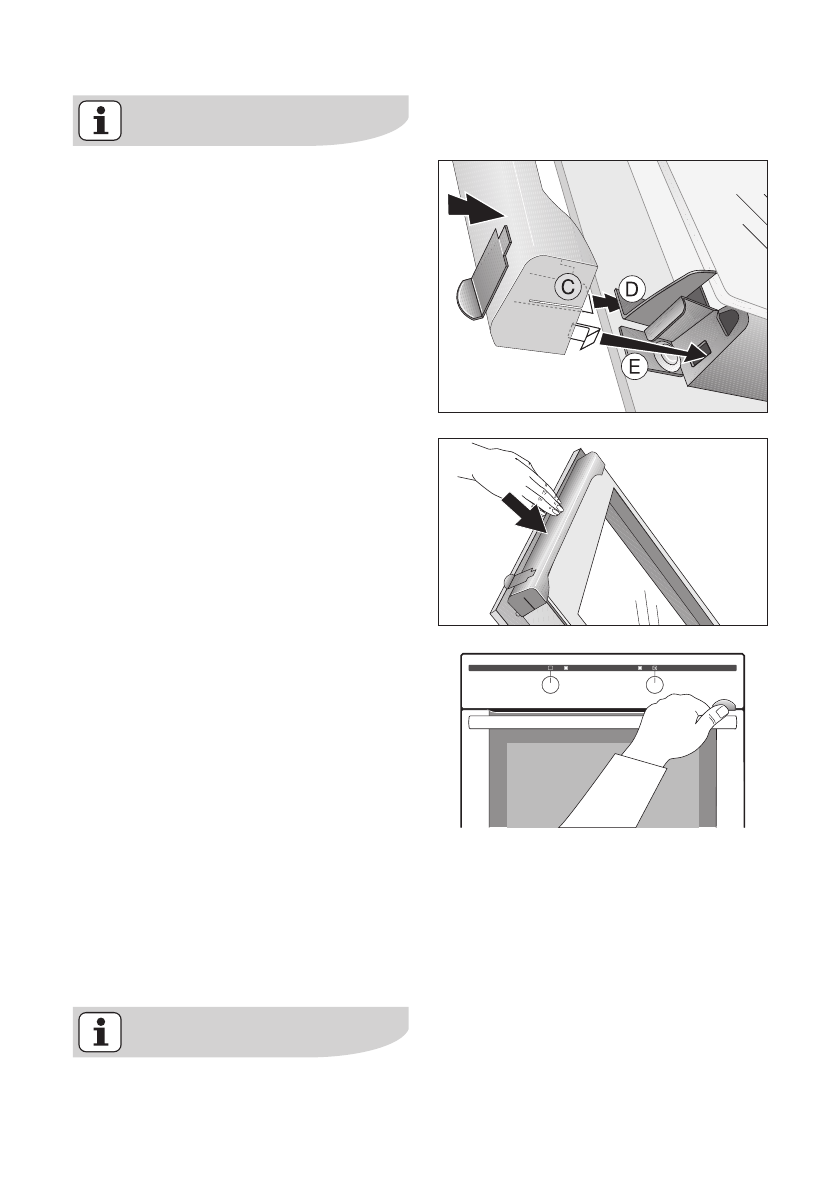 C

D

E