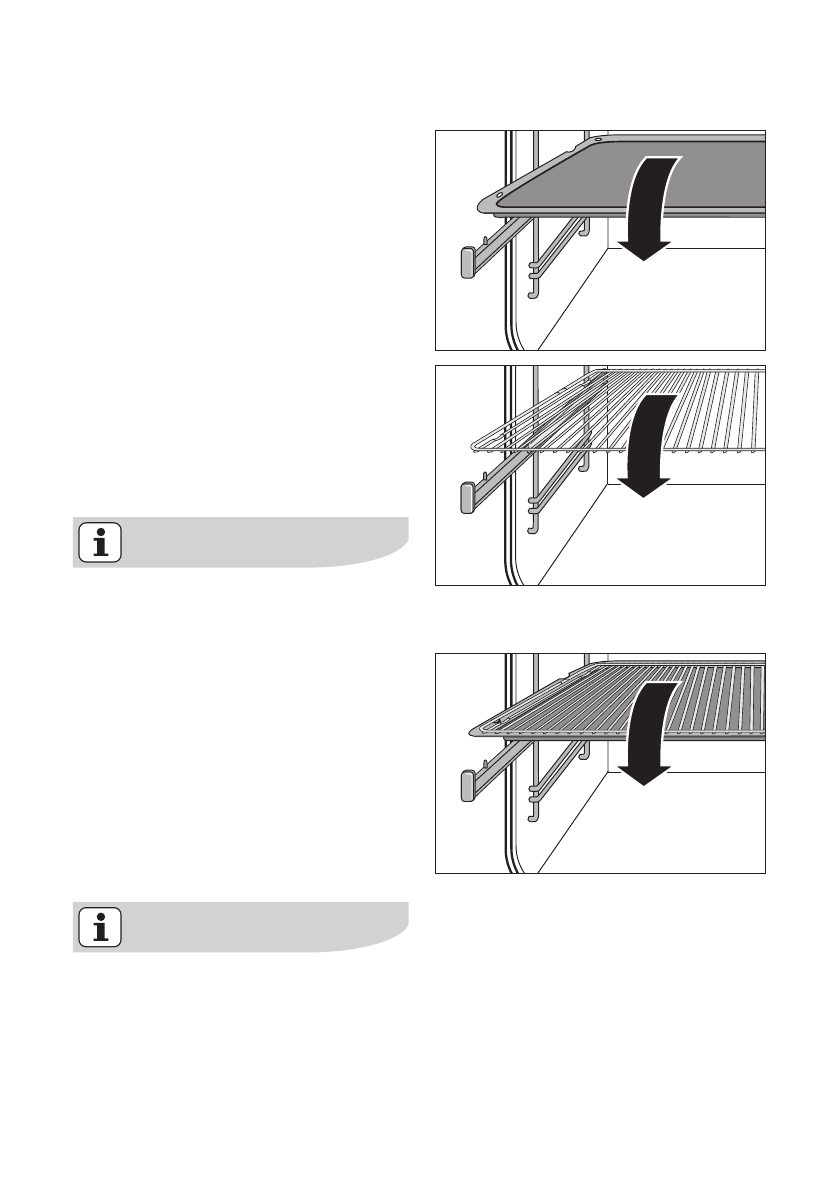 i

i