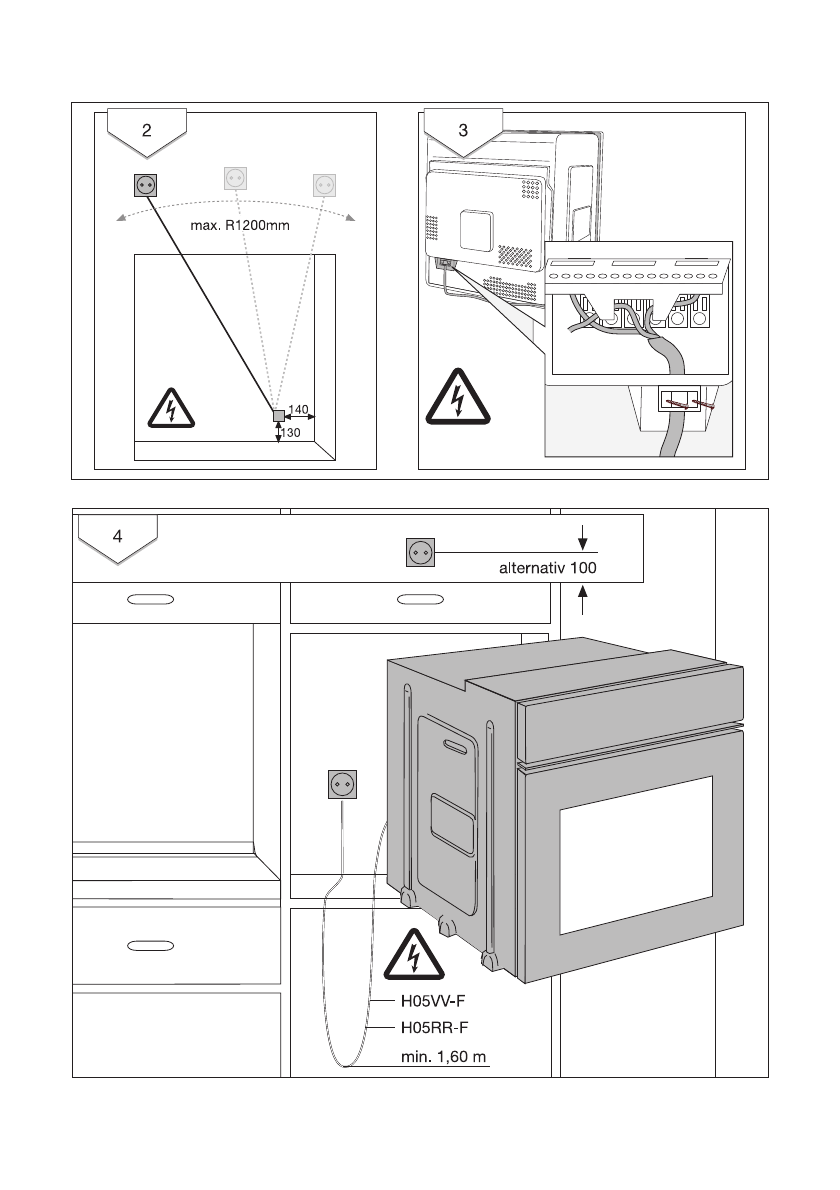 2

max. R1200mm

140

130

3

4

alternativ 100

H05VV-F

H05RR-F

min. 1,60 m